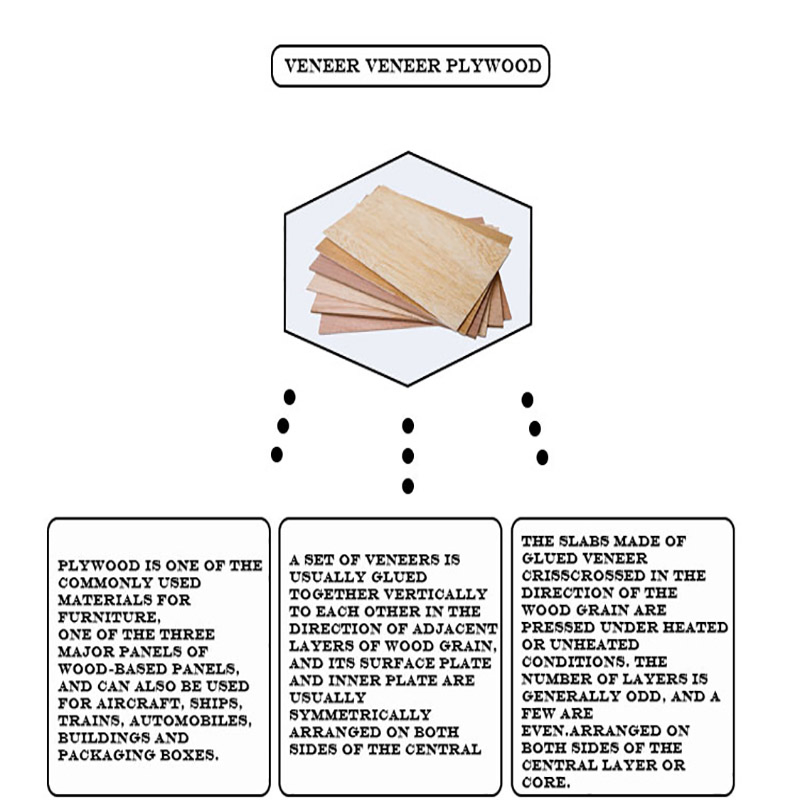 VENEER VENEER PLYWOOD

PLYWOOD IS ONE OF THE COMMONLY USED MATERIALS FOR FURNITURE,
ONE OF THE THREE MAJOR PANELS OF WOOD-BASED PANELS, AND CAN ALSO BE USED FOR AIRCRAFT, SHIPS, TRAINS, AUTOMOBILES, BUILDINGS AND PACKAGING BOXES.

A SET OF VENEERS IS USUALLY GLUED TOGETHER VERTICALLY TO EACH OTHER IN THE DIRECTION OF ADJACENT LAYERS OF WOOD GRAIN, AND ITS SURFACE PLATE AND INNER PLATE ARE USUALLY SYMMETRICALLY ARRANGED ON BOTH SIDES OF THE CENTRAL

THE SLABS MADE OF GLUED VENEER CRISSCROSSED IN THE DIRECTION OF THE WOOD GRAIN ARE PRESSED UNDER HEATED OR UNHEATED CONDITIONS. THE NUMBER OF LAYERS IS GENERALLY ODD, AND A FEW ARE EVEN.ARRANGED ON BOTH SIDES OF THE CENTRAL LAYER OR CORE.