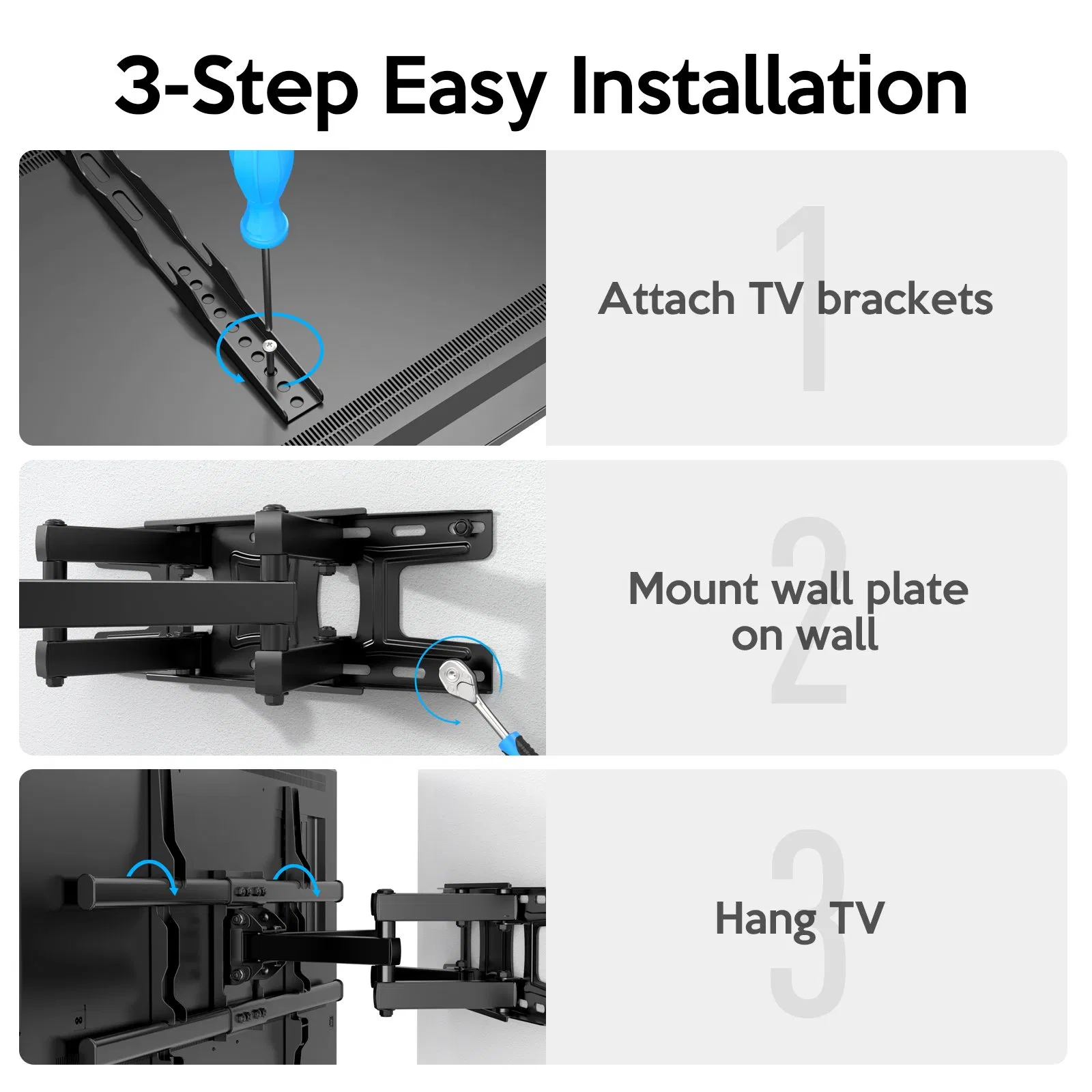 3-Step Easy Installation

1
Attach TV brackets

2
Mount wall plate on wall

3
Hang TV