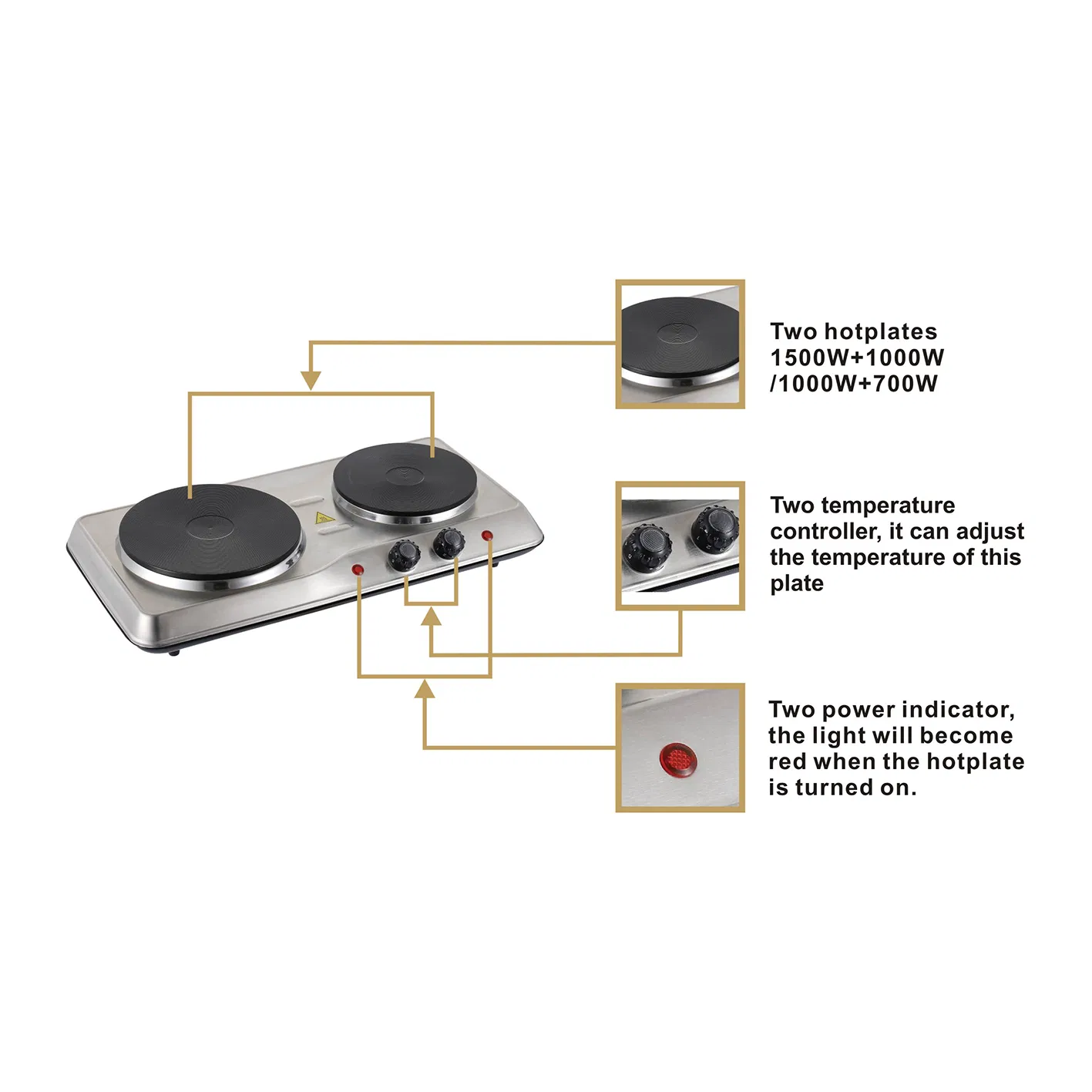 Two hotplates 1500W+1000W /1000W+700W

Two temperature controller, it can adjust the temperature of this plate

Two power indicator, the light will become red when the hotplate is turned on.