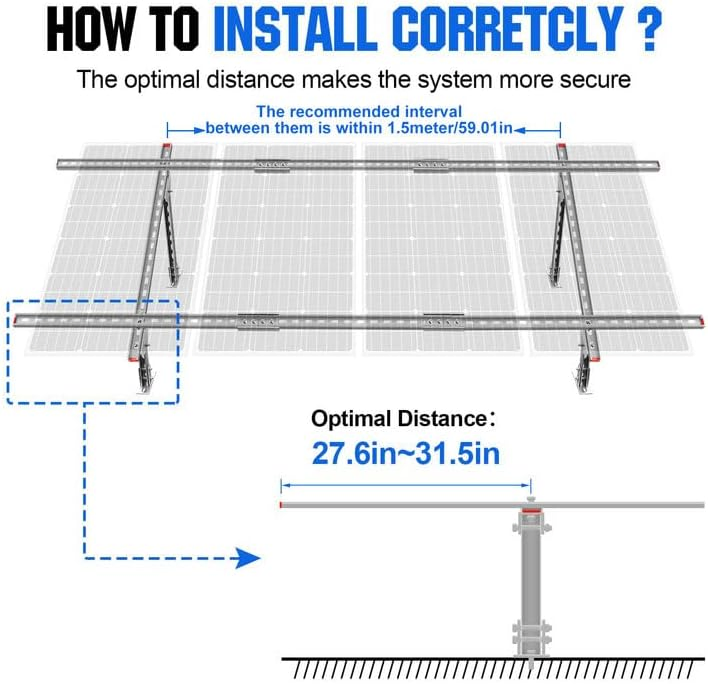 HOW TO INSTALL CORRETCLY ?

The optimal distance makes the system more secure

The recommended interval between them is within 1.5meter/59.01in

Optimal Distance:
27.6in~31.5in