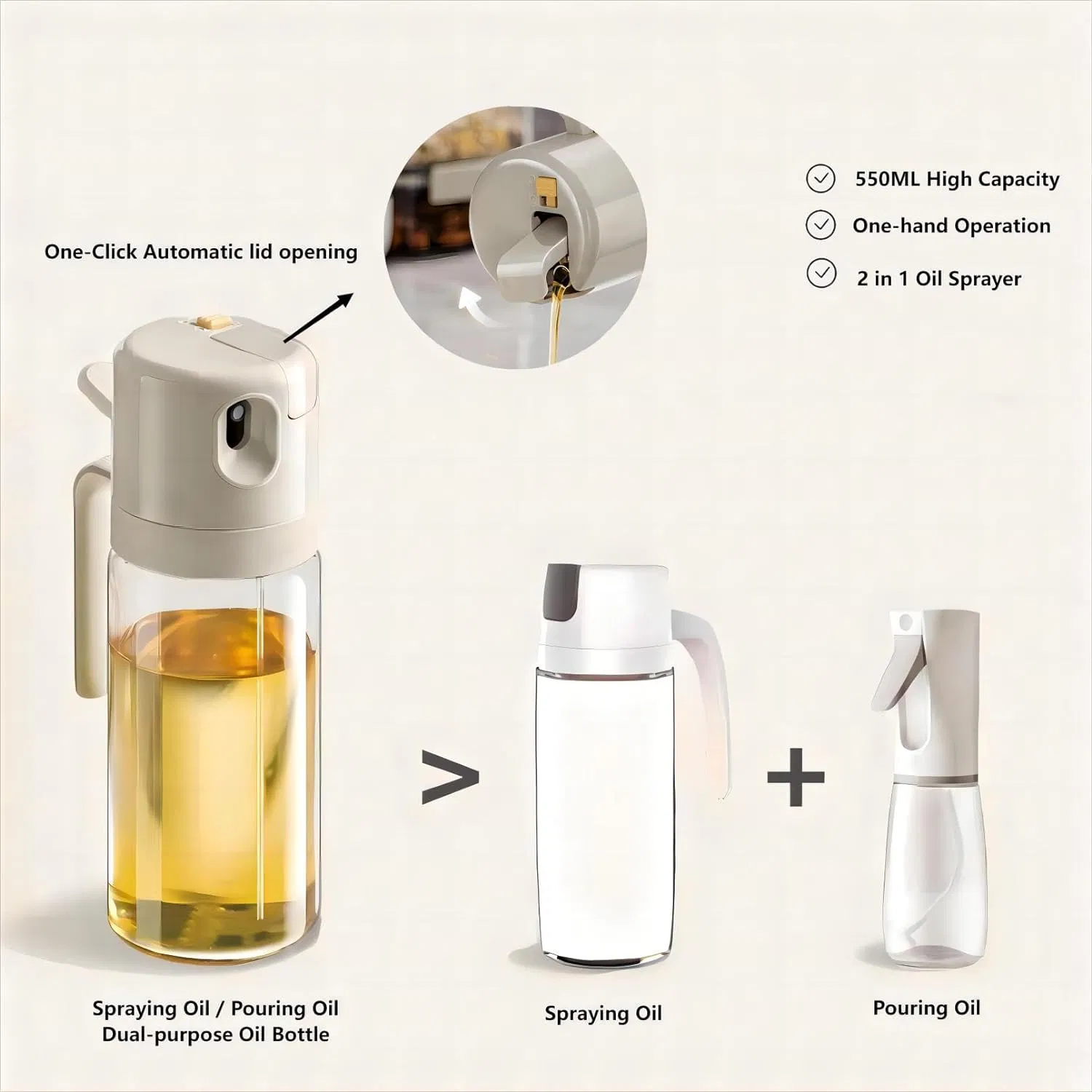 One-Click Automatic lid opening

550ML High Capacity

One-hand Operation

2 in 1 Oil Sprayer

>

+

Spraying Oil / Pouring Oil
Dual-purpose Oil Bottle

Spraying Oil

Pouring Oil