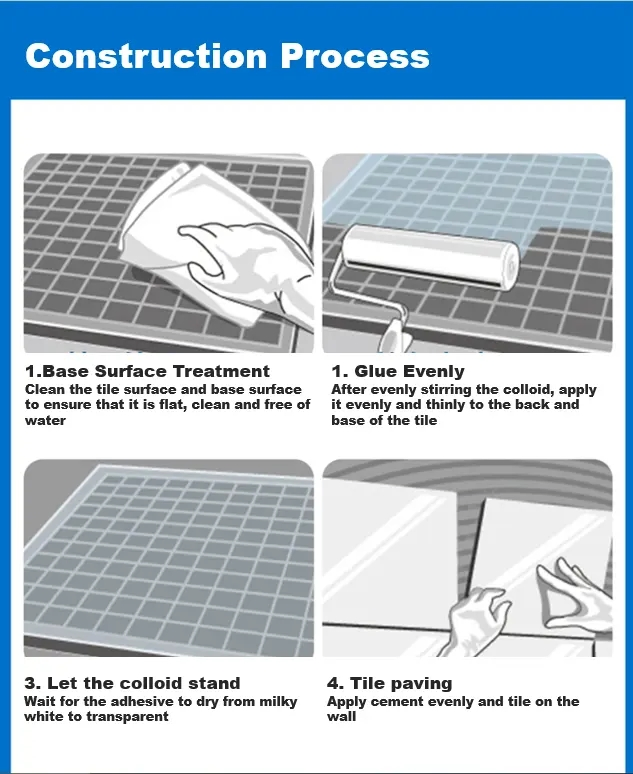 Construction Process

1.Base Surface Treatment
Clean the tile surface and base surface to ensure that it is flat, clean and free of water

1. Glue Evenly
After evenly stirring the colloid, apply it evenly and thinly to the back and base of the tile

3. Let the colloid stand
Wait for the adhesive to dry from milky white to transparent

4. Tile paving
Apply cement evenly and tile on the wall