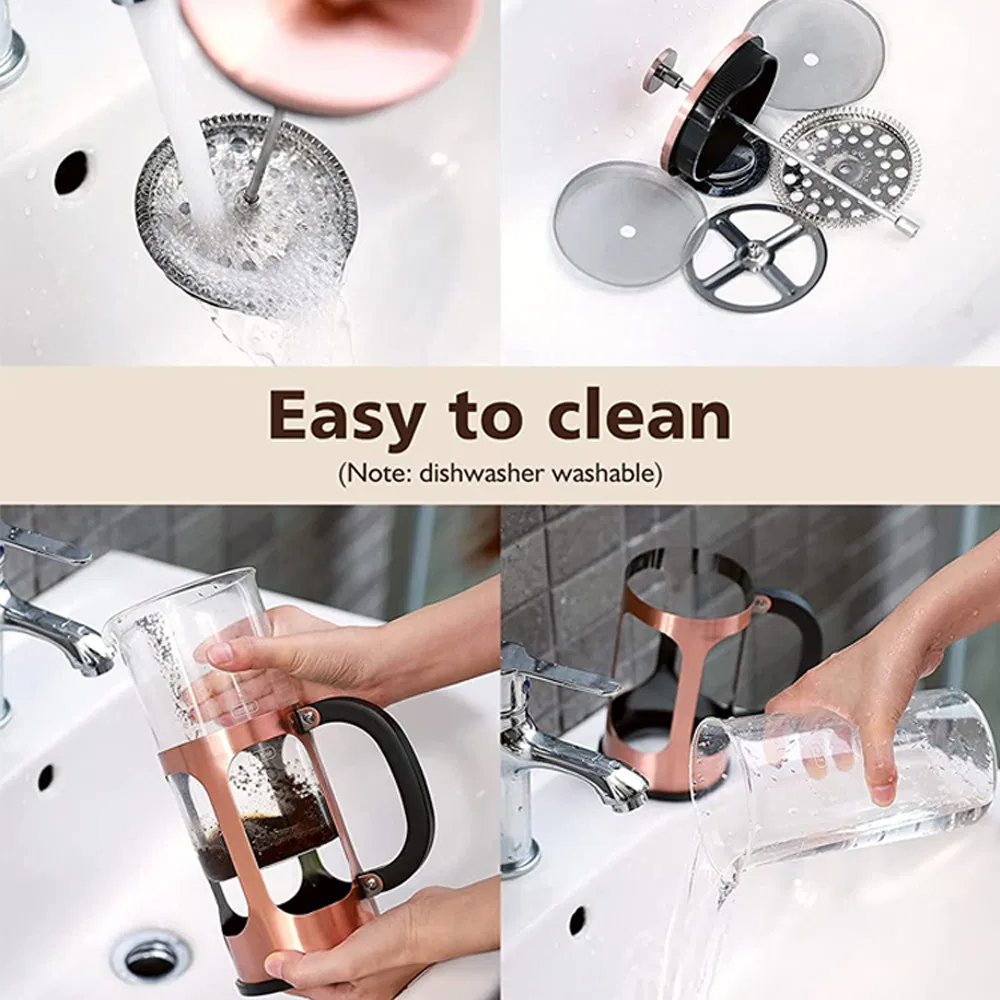 Easy to clean
(Note: dishwasher washable)