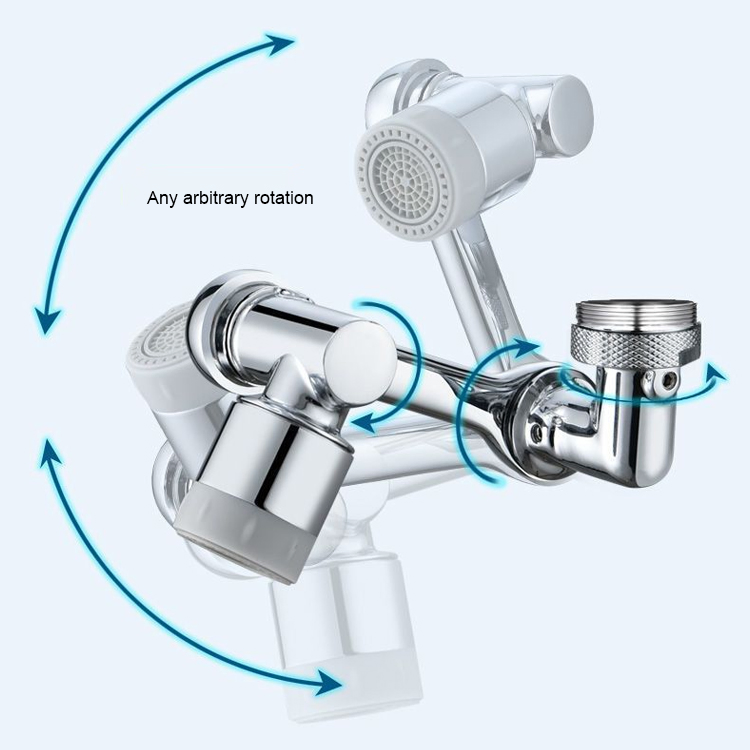 Any arbitrary rotation