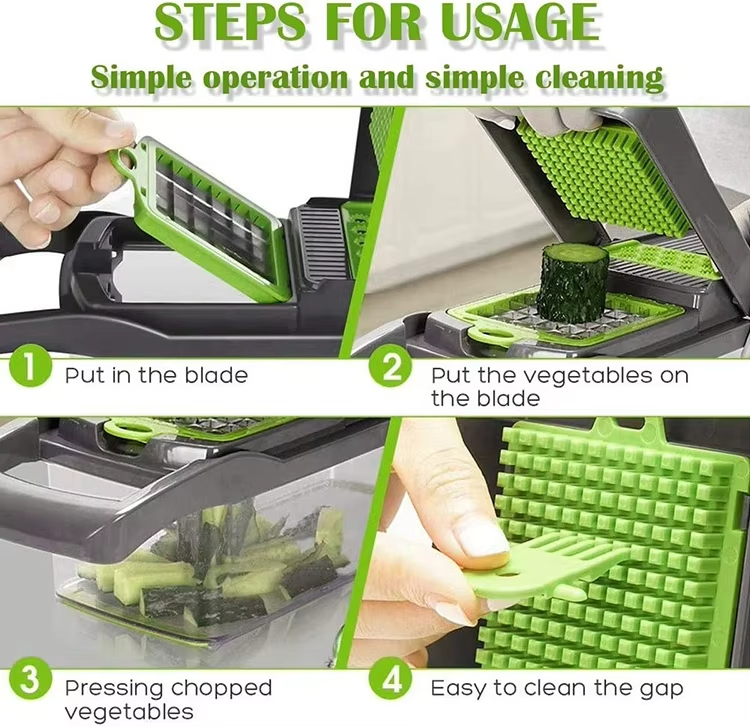 STEPS FOR USAGE

Simple operation and simple cleaning

1 Put in the blade

2 Put the vegetables on the blade

3 Pressing chopped vegetables

4 Easy to clean the gap