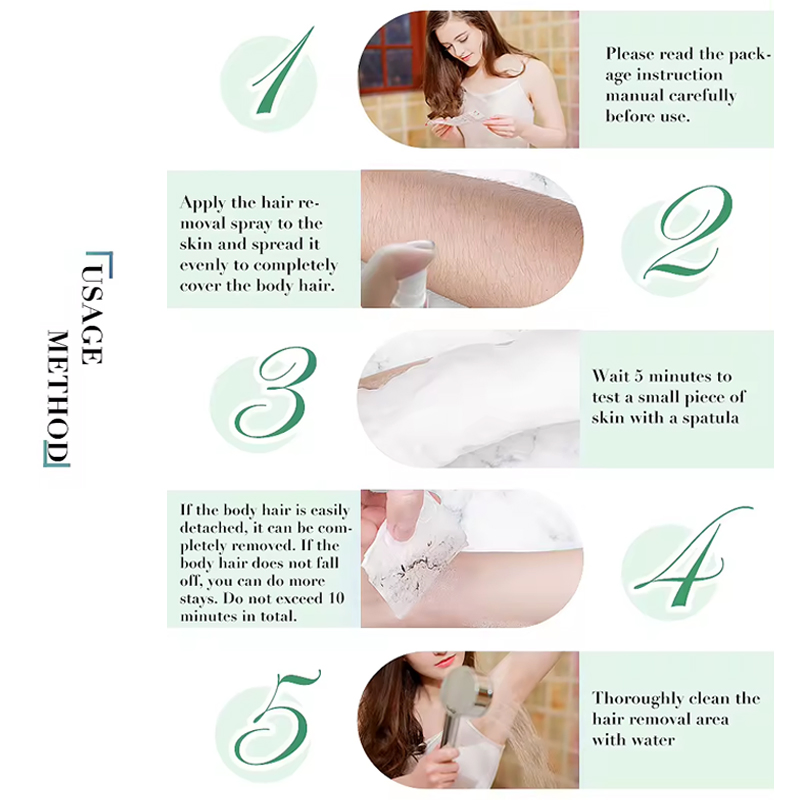 USAGE METHOD

1

Please read the package instruction manual carefully before use.

Apply the hair removal spray to the skin and spread it evenly to completely cover the body hair.

2

3

Wait 5 minutes to test a small piece of skin with a spatula

If the body hair is easily detached, it can be completely removed. If the body hair does not fall off, you can do more stays. Do not exceed 10 minutes in total.

4

5

Thoroughly clean the hair removal area with water