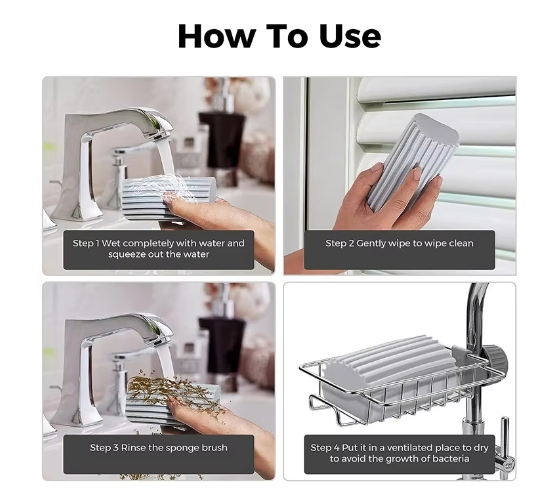 How To Use

Step 1 Wet completely with water and squeeze out the water

Step 2 Gently wipe to wipe clean

Step 3 Rinse the sponge brush

Step 4 Put it in a ventilated place to dry to avoid the growth of bacteria