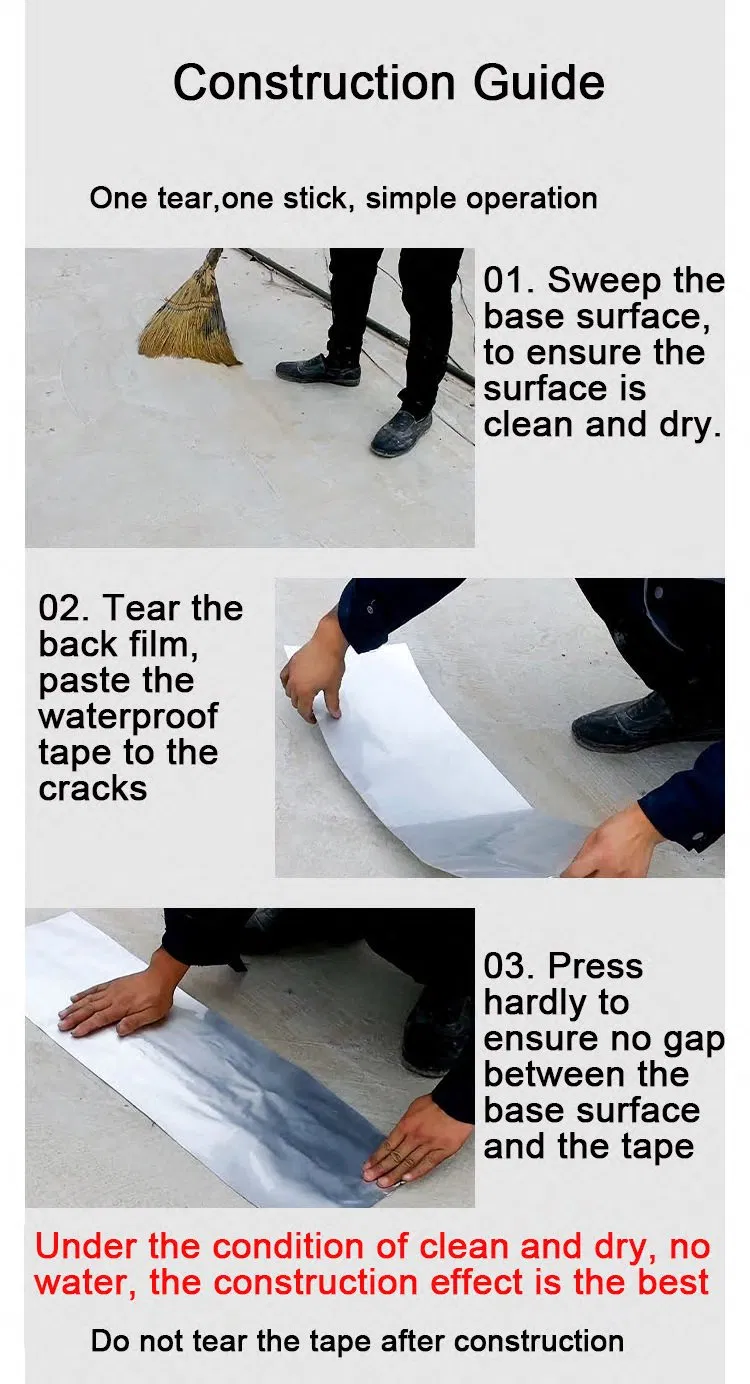 Construction Guide

One tear,one stick, simple operation

01. Sweep the base surface, to ensure the surface is clean and dry.

02. Tear the back film, paste the waterproof tape to the cracks

03. Press hardly to ensure no gap between the base surface and the tape

Under the condition of clean and dry, no water, the construction effect is the best

Do not tear the tape after construction