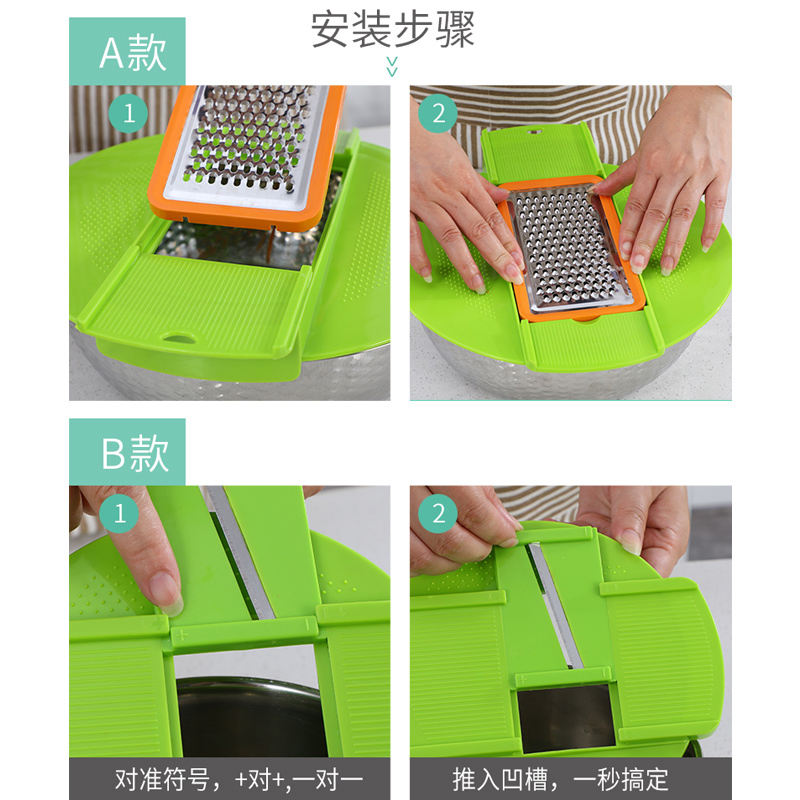 安装步骤

A款

1

2

B款

1

2

对准符号，+对+,一对一

推入凹槽，一秒搞定