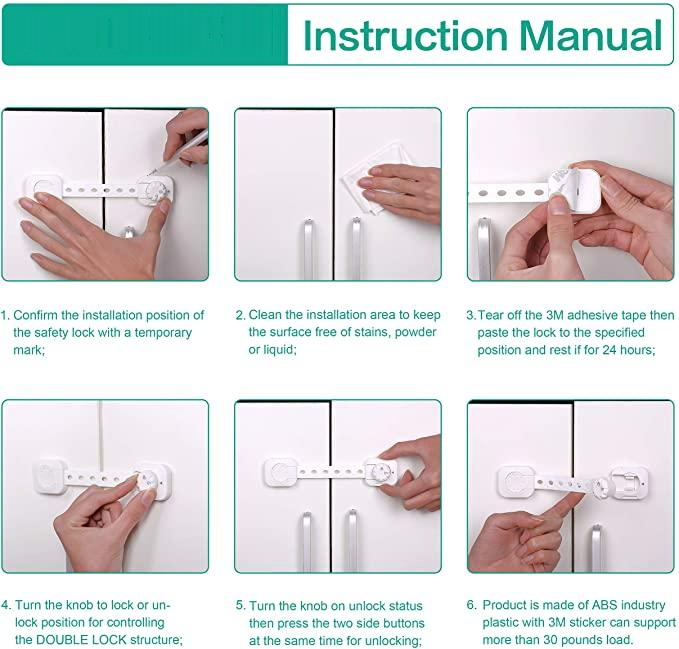 Instruction Manual

1. Confirm the installation position of the safety lock with a temporary mark;

2. Clean the installation area to keep the surface free of stains, powder or liquid;

3. Tear off the 3M adhesive tape then paste the lock to the specified position and rest if for 24 hours;

4. Turn the knob to lock or unlock position for controlling the DOUBLE LOCK structure;

5. Turn the knob on unlock status then press the two side buttons at the same time for unlocking;

6. Product is made of ABS industry plastic with 3M sticker can support more than 30 pounds load.