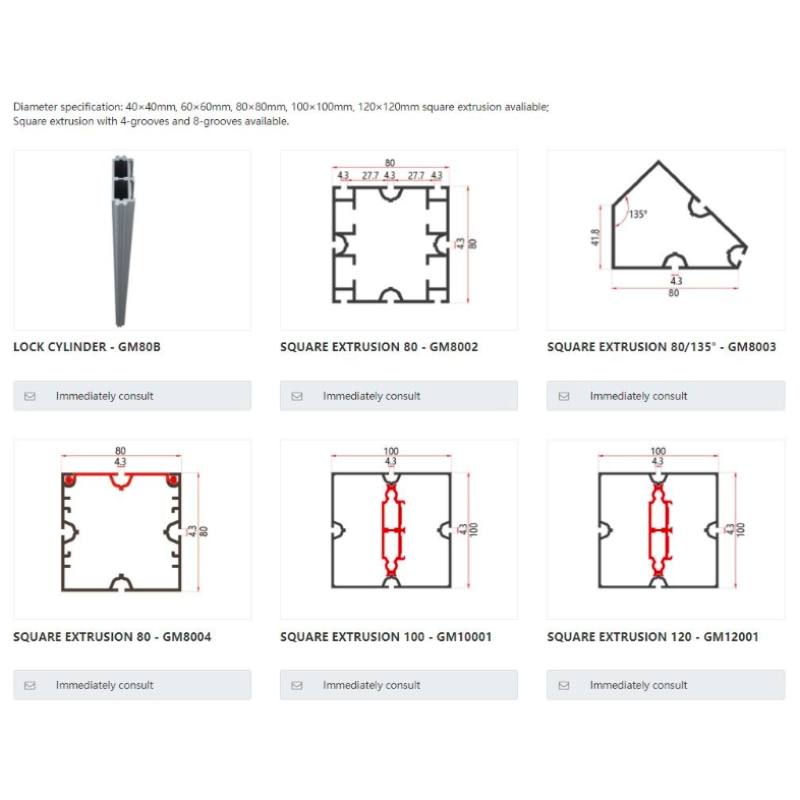 Diameter specification: 40×40mm, 60×60mm, 80×80mm, 100×100mm, 120×120mm square extrusion avaliable;
Square extrusion with 4-grooves and 8-grooves available.

LOCK CYLINDER - GM80B

Immediately consult

80
4.3 27.7 4.3 27.7 4.3
4.3
80

SQUARE EXTRUSION 80 - GM8002

Immediately consult

135°
41.8
4.3
80

SQUARE EXTRUSION 80/135° - GM8003

Immediately consult

80
4.3
4.3
80

SQUARE EXTRUSION 80 - GM8004

Immediately consult

100
4.3
4.3
100

SQUARE EXTRUSION 100 - GM10001

Immediately consult

100
4.3
4.3
100

SQUARE EXTRUSION 120 - GM12001

Immediately consult