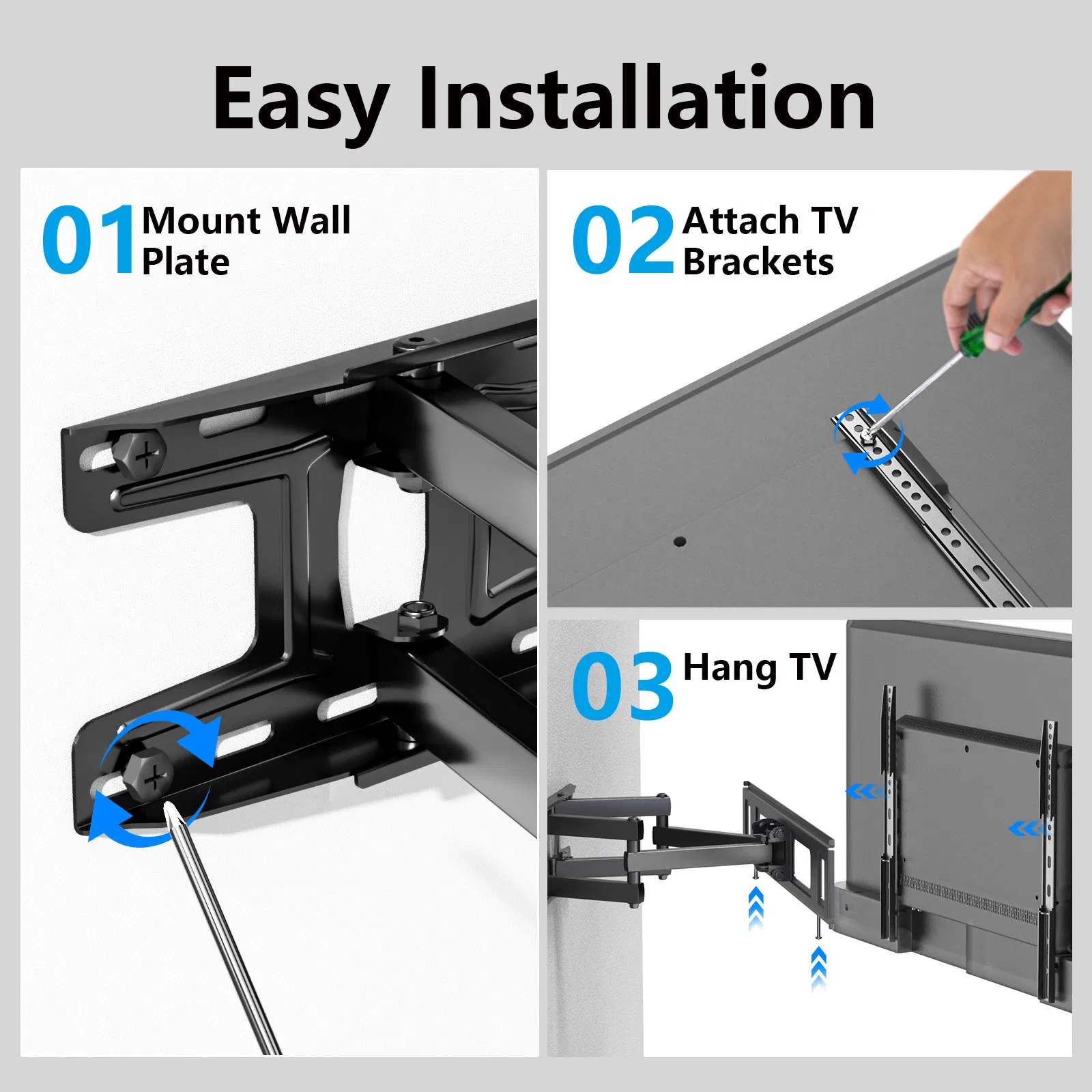 Easy Installation

01 Mount Wall Plate

02 Attach TV Brackets

03 Hang TV