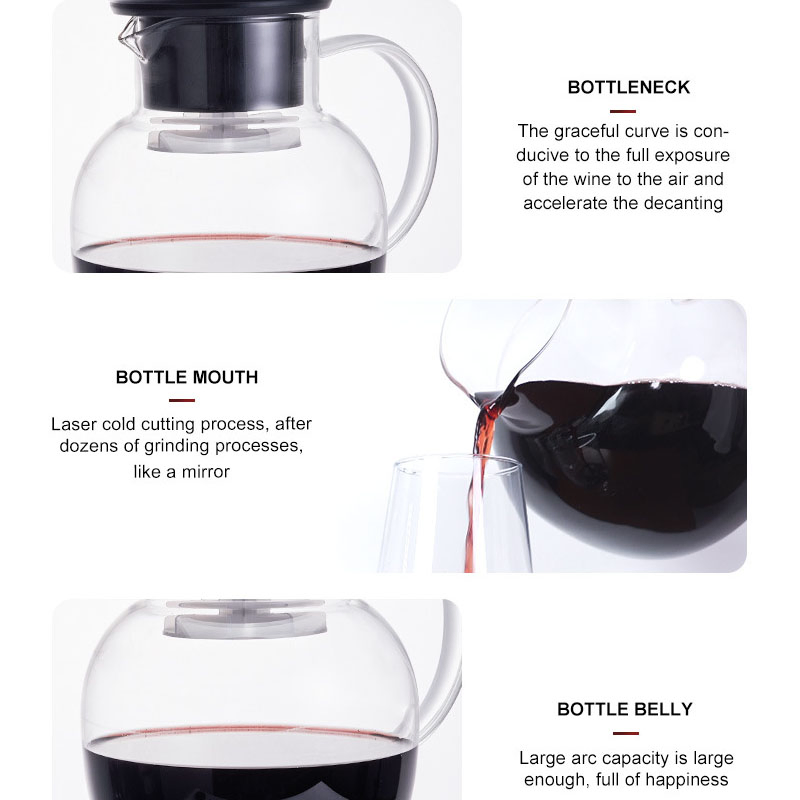 BOTTLENECK

The graceful curve is conducive to the full exposure of the wine to the air and accelerate the decanting

BOTTLE MOUTH

Laser cold cutting process, after dozens of grinding processes, like a mirror

BOTTLE BELLY

Large arc capacity is large enough, full of happiness