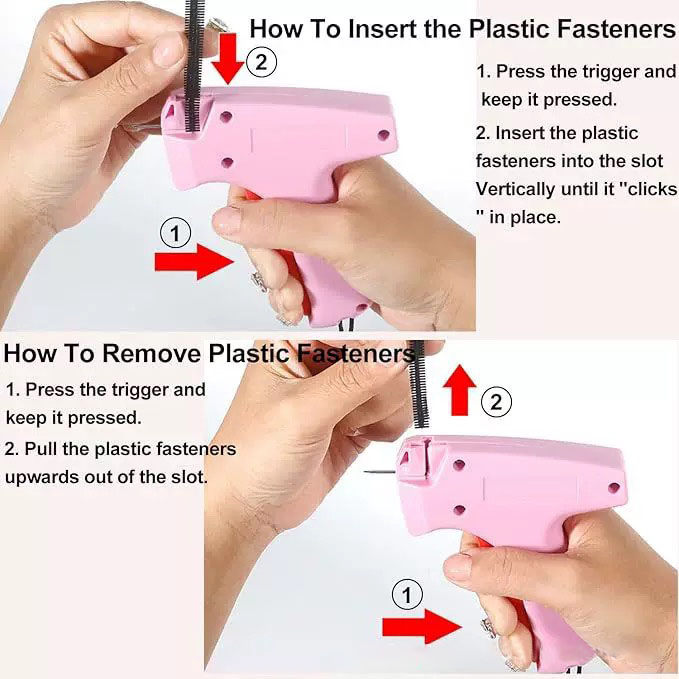 How To Insert the Plastic Fasteners

2

1. Press the trigger and keep it pressed.

2. Insert the plastic fasteners into the slot Vertically until it "clicks " in place.

1

How To Remove Plastic Fasteners

1. Press the trigger and keep it pressed.

2. Pull the plastic fasteners upwards out of the slot.

2

1