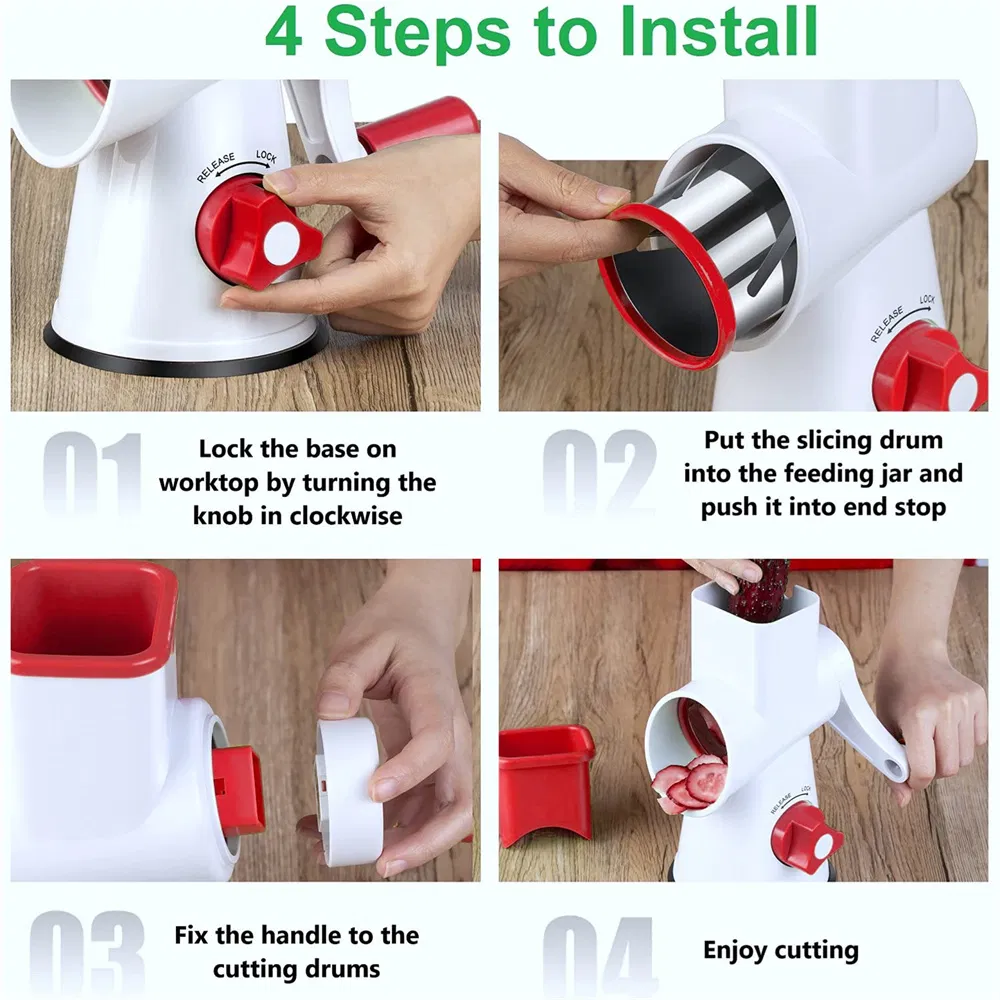 4 Steps to Install

RELEASE LOCK

RELEASE LOCK

01

Lock the base on worktop by turning the knob in clockwise

02

Put the slicing drum into the feeding jar and push it into end stop

RELEASE LOCK

03

Fix the handle to the cutting drums

04

Enjoy cutting