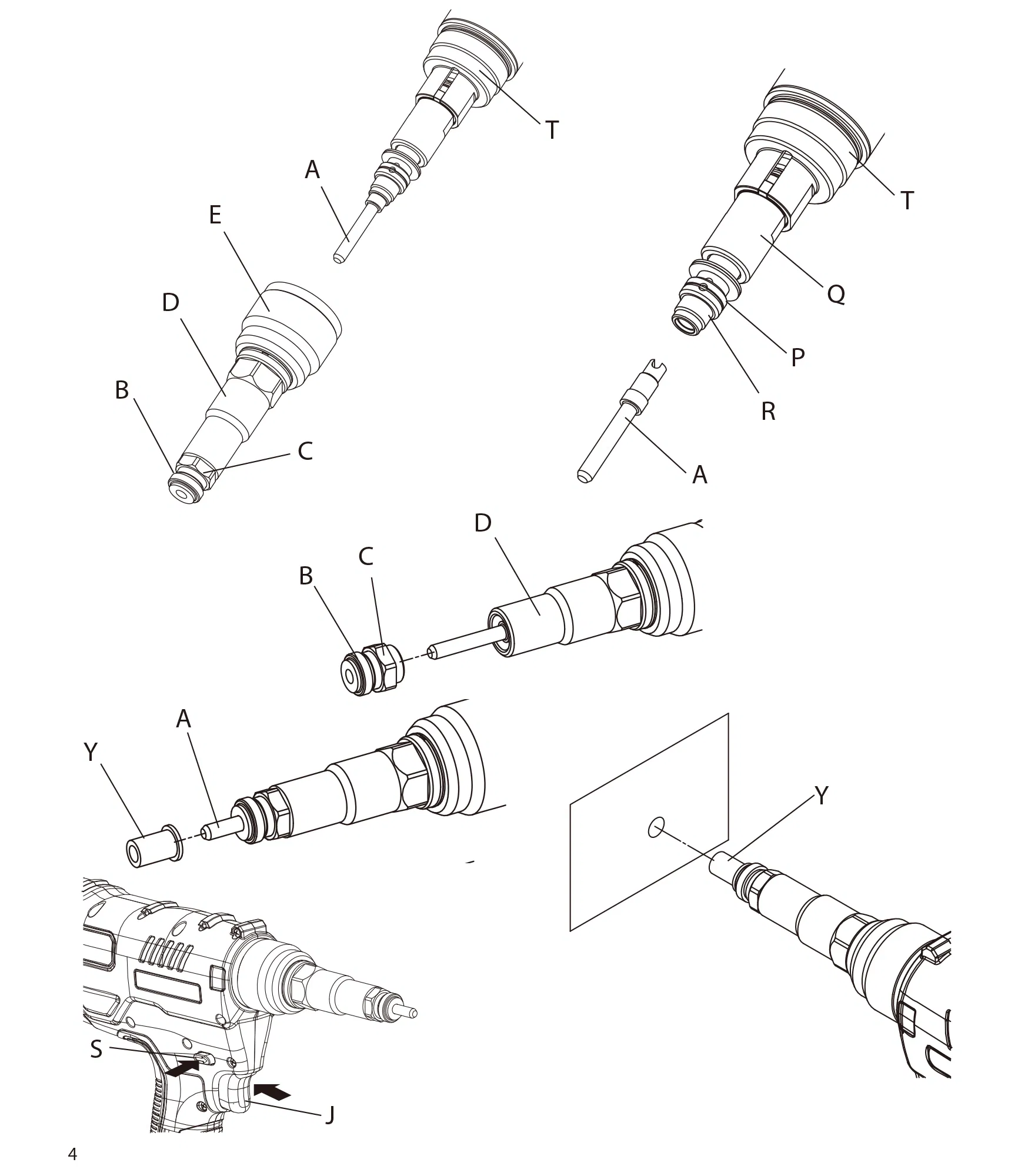 T
A
E
D
B
C
T
Q
P
R
A
D
C
B
A
Y
Y
S
J
4