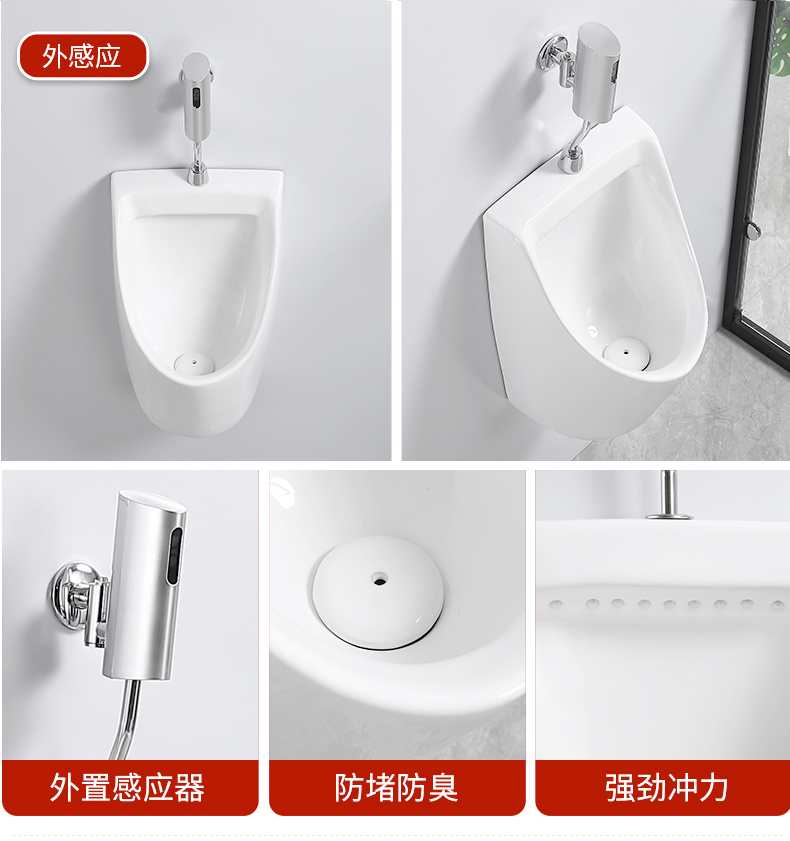 外感应

外置感应器

防堵防臭

强劲冲力