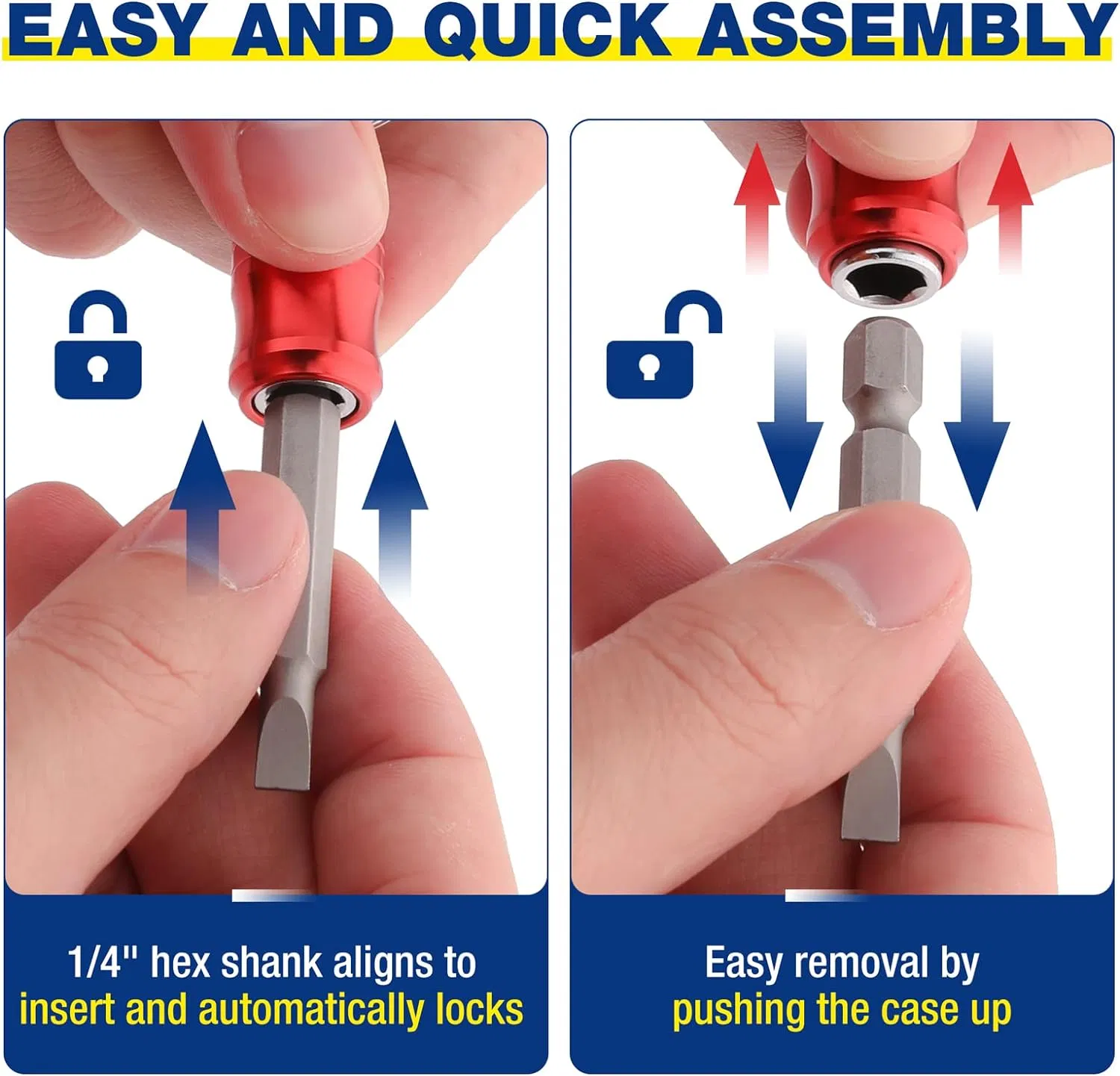 EASY AND QUICK ASSEMBLY

1/4" hex shank aligns to insert and automatically locks

Easy removal by pushing the case up