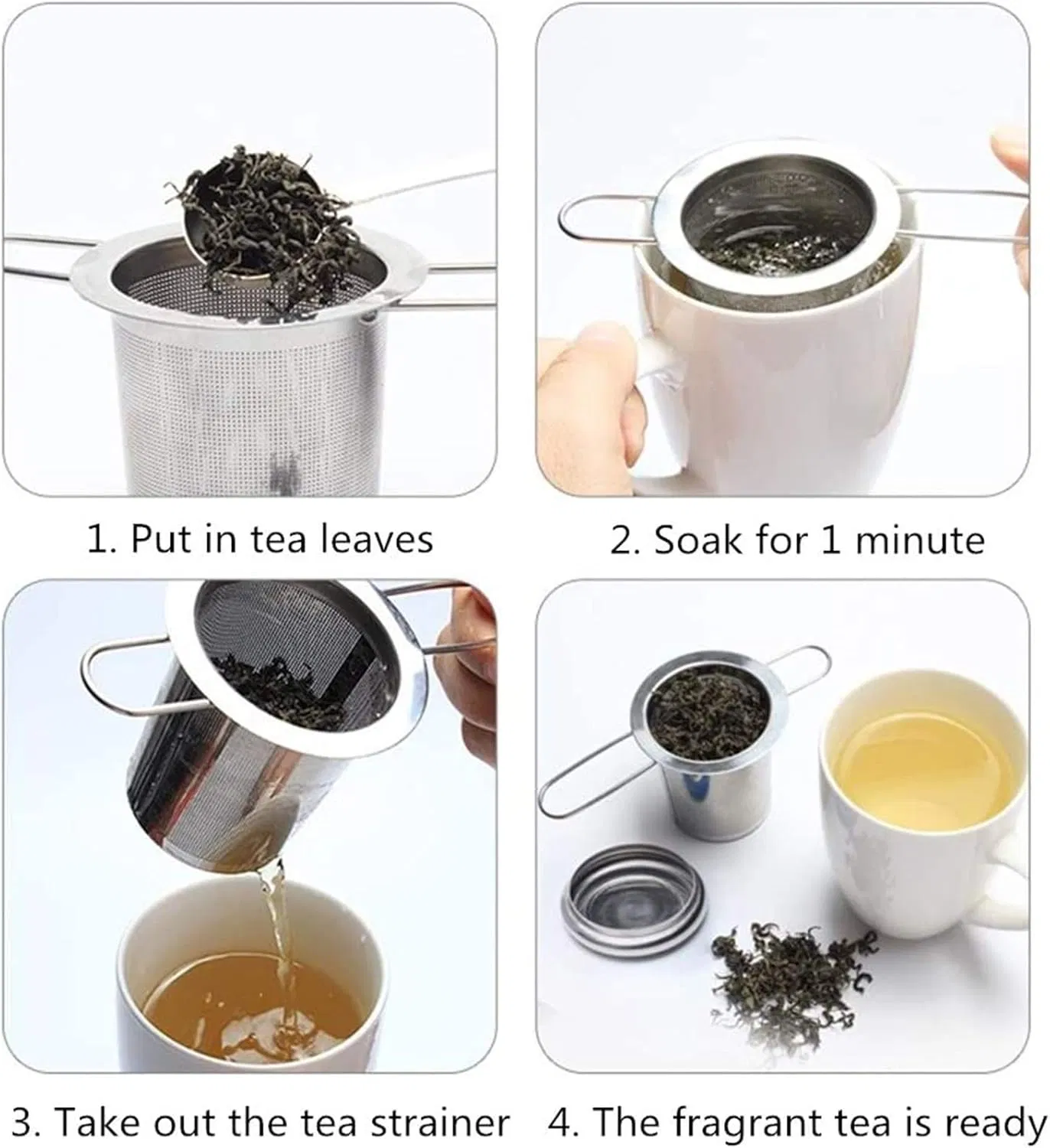 1. Put in tea leaves

2. Soak for 1 minute

3. Take out the tea strainer

4. The fragrant tea is ready