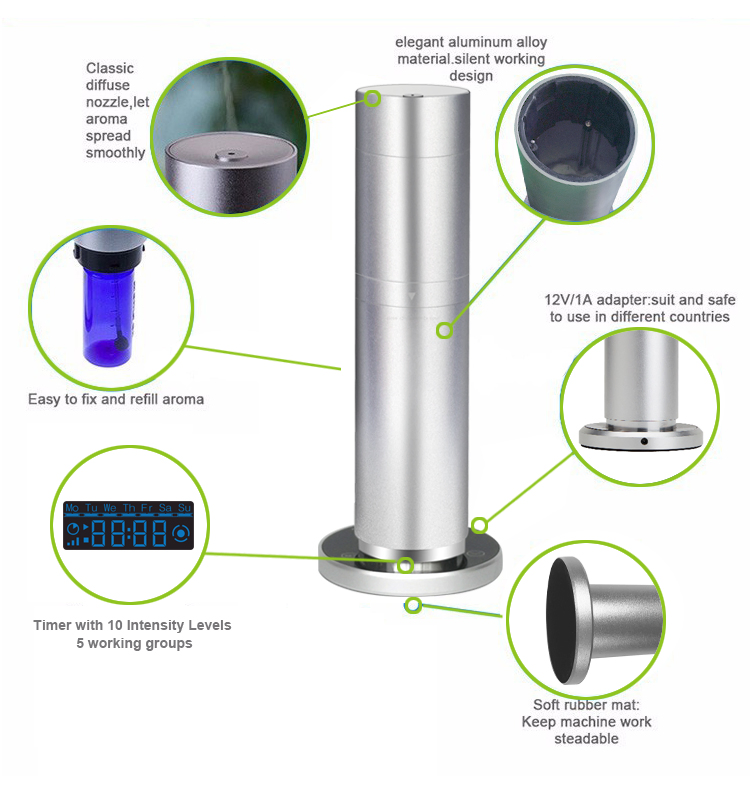 Classic diffuse nozzle,let aroma spread smoothly

elegant aluminum alloy material.silent working design

12V/1A adapter:suit and safe to use in different countries

Easy to fix and refill aroma

Mo Tu We Th Fr Sa Su

88:88

Timer with 10 Intensity Levels
5 working groups

Soft rubber mat:
Keep machine work steadable