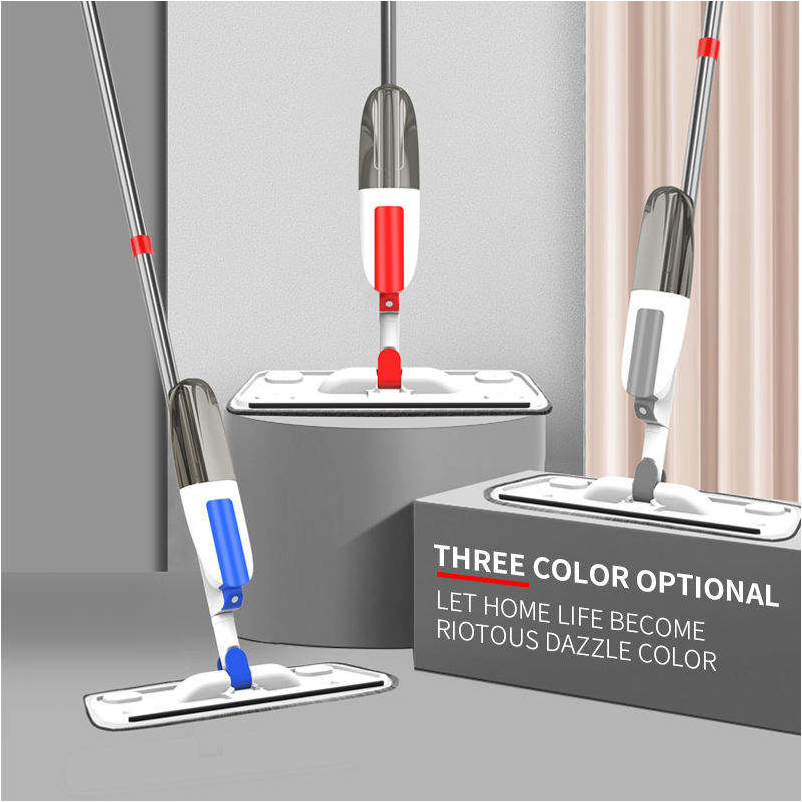 THREE COLOR OPTIONAL
LET HOME LIFE BECOME RIOTOUS DAZZLE COLOR