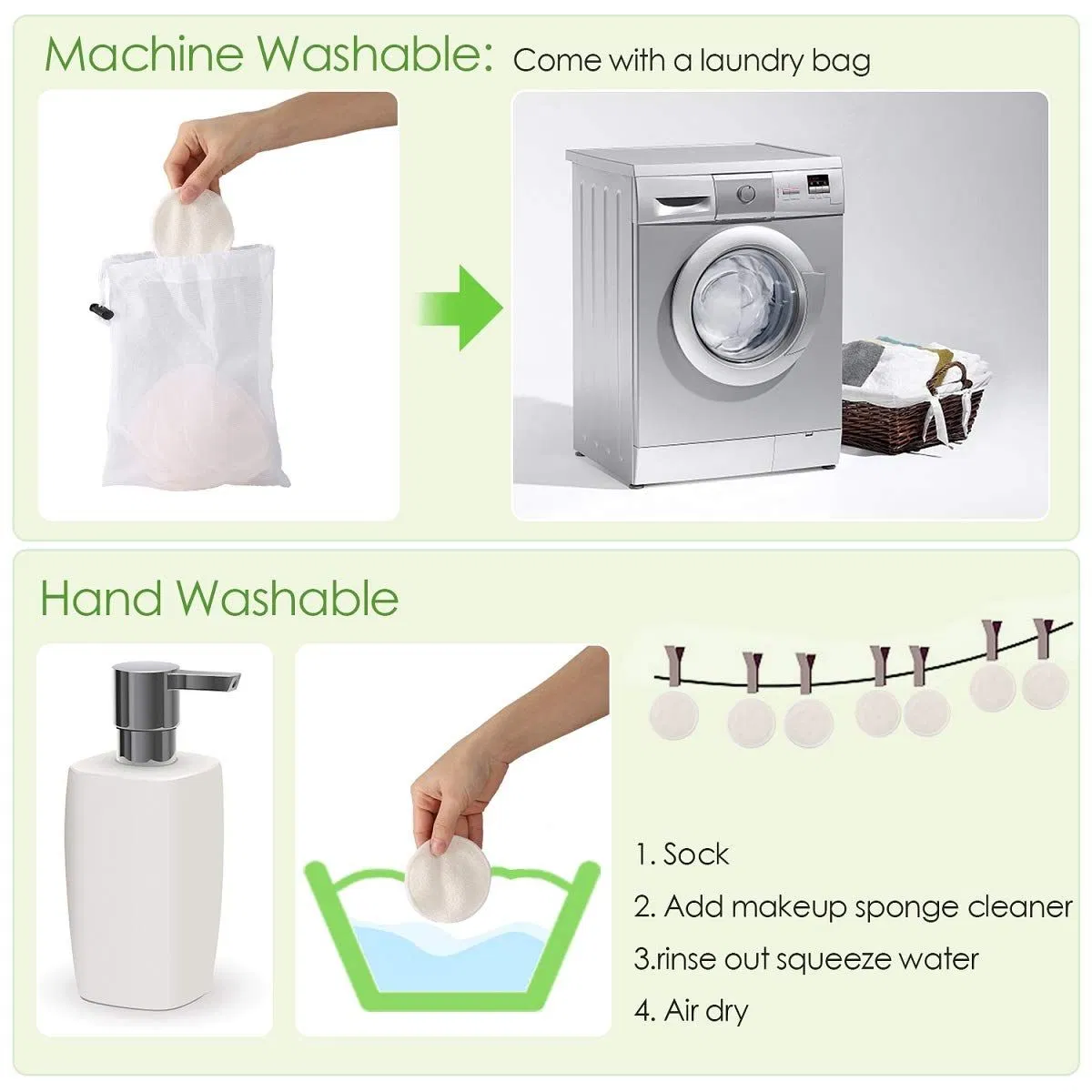 Machine Washable: Come with a laundry bag

Hand Washable

1. Sock
2. Add makeup sponge cleaner
3.rinse out squeeze water
4. Air dry