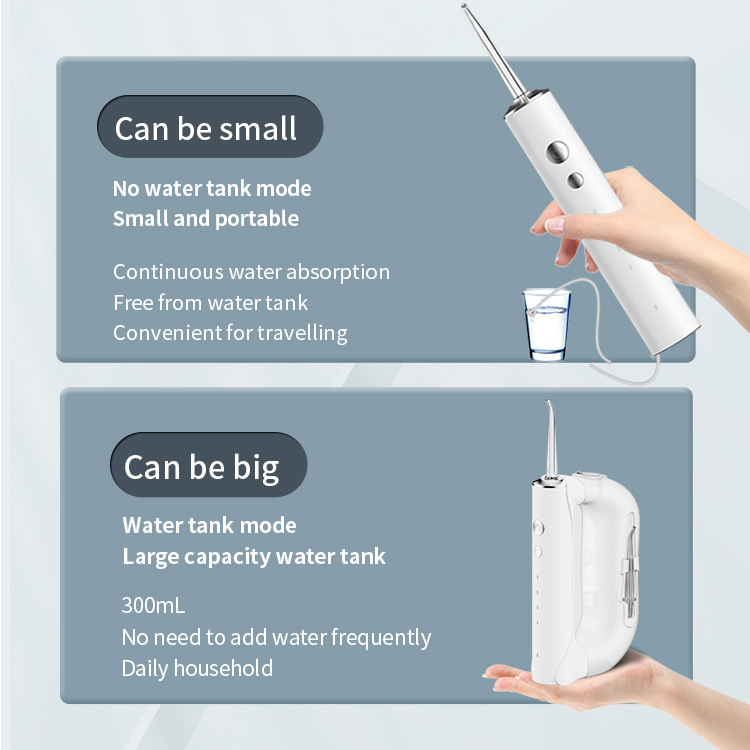 Can be small

No water tank mode
Small and portable

Continuous water absorption
Free from water tank
Convenient for travelling

Can be big

Water tank mode
Large capacity water tank

300mL
No need to add water frequently
Daily household