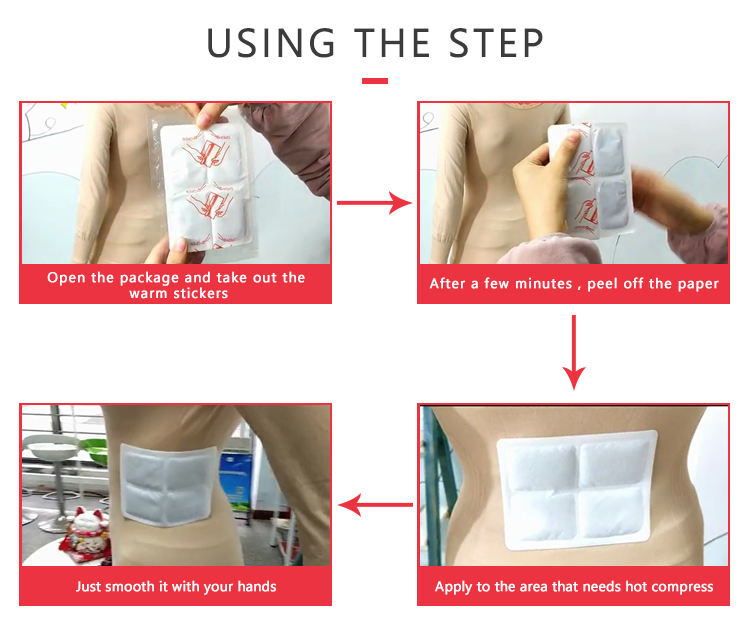 USING THE STEP

Open the package and take out the warm stickers

After a few minutes , peel off the paper

Apply to the area that needs hot compress

Just smooth it with your hands