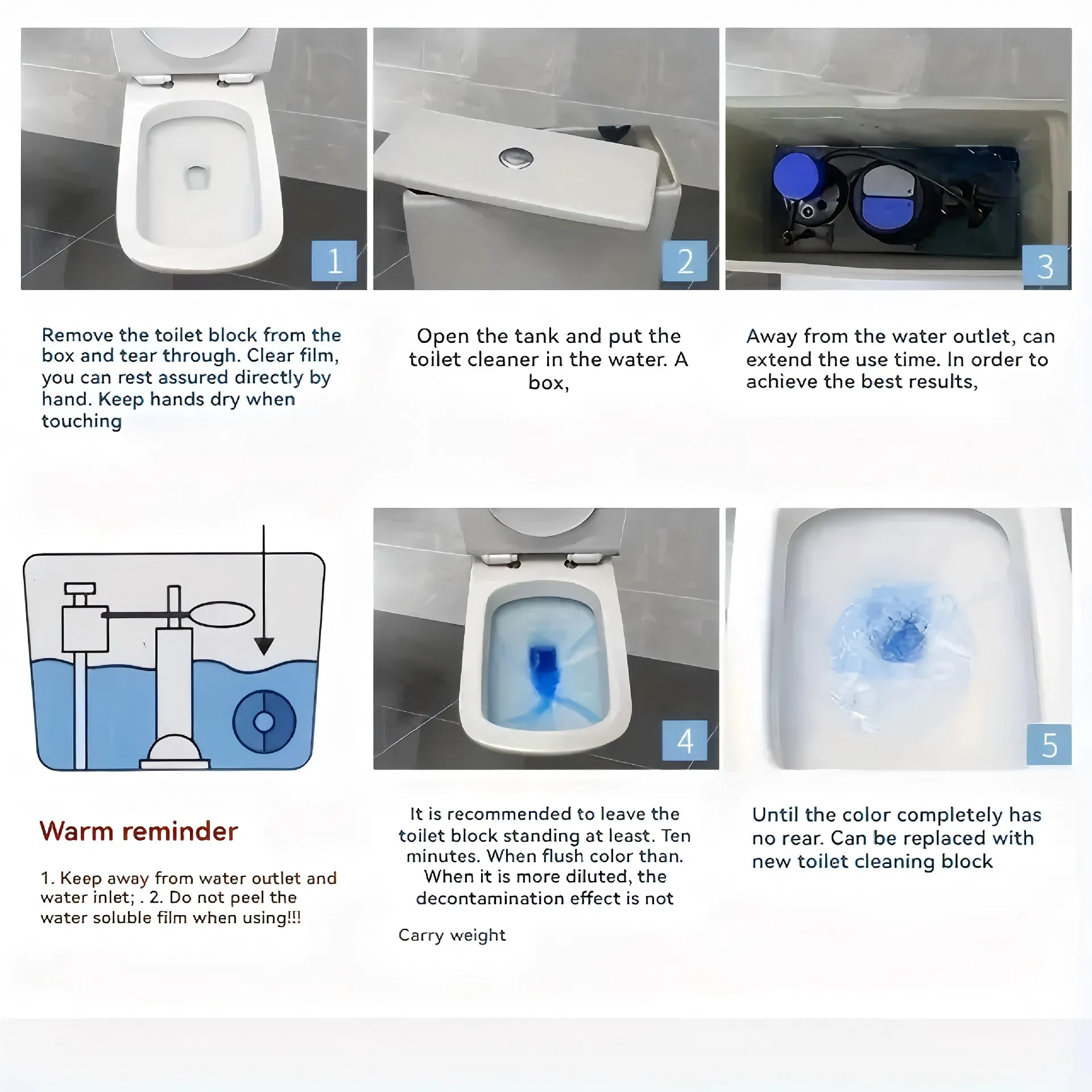 1

2

3

Remove the toilet block from the box and tear through. Clear film, you can rest assured directly by hand. Keep hands dry when touching

Open the tank and put the toilet cleaner in the water. A box,

Away from the water outlet, can extend the use time. In order to achieve the best results,

4

5

Warm reminder

1. Keep away from water outlet and water inlet; . 2. Do not peel the water soluble film when using!!!

It is recommended to leave the toilet block standing at least. Ten minutes. When flush color than. When it is more diluted, the decontamination effect is not

Carry weight

Until the color completely has no rear. Can be replaced with new toilet cleaning block