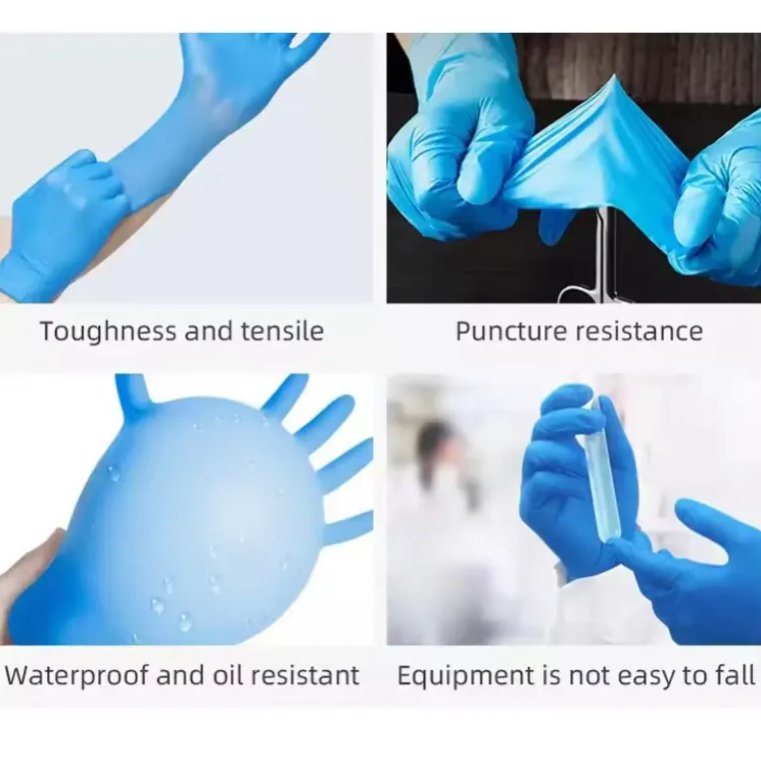 Toughness and tensile

Puncture resistance

Waterproof and oil resistant

Equipment is not easy to fall