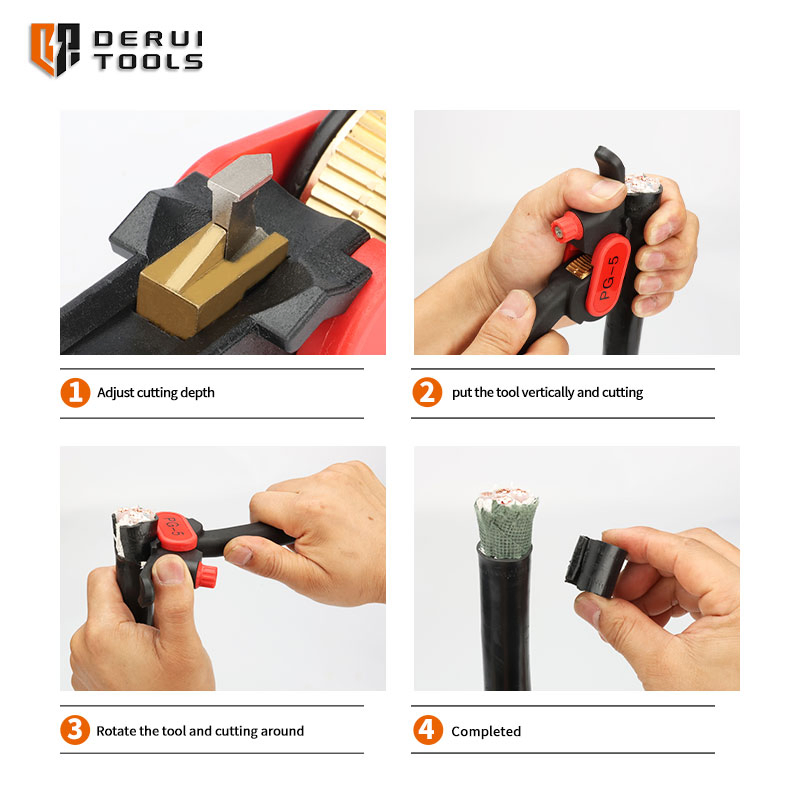 DERUI TOOLS

PG-5

1 Adjust cutting depth

2 put the tool vertically and cutting

PG-5

3 Rotate the tool and cutting around

4 Completed