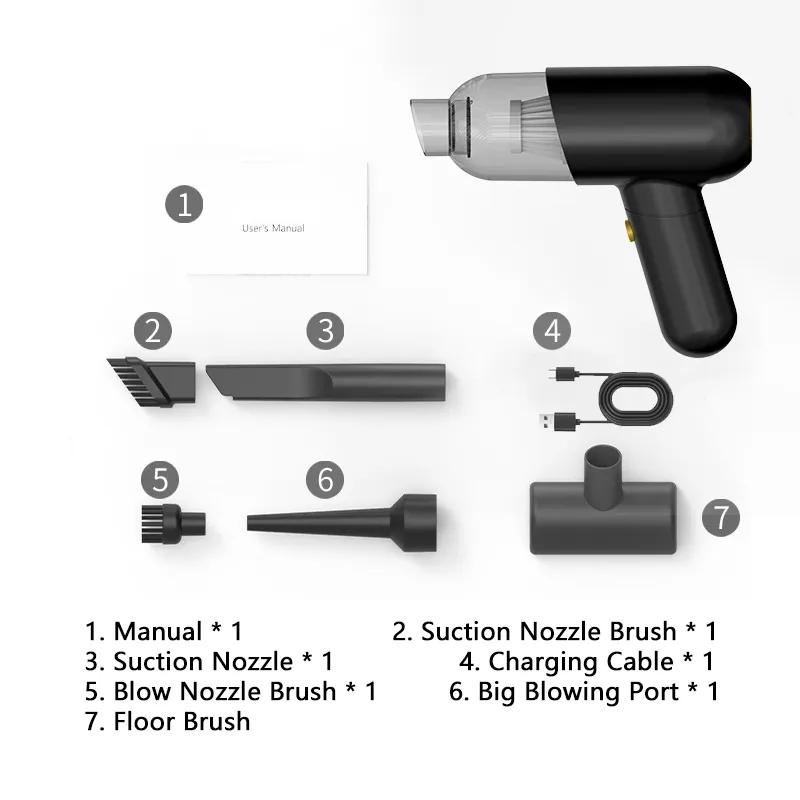 1

User's Manual

2

3

4

5

6

7

1. Manual * 1
2. Suction Nozzle Brush * 1
3. Suction Nozzle * 1
4. Charging Cable * 1
5. Blow Nozzle Brush * 1
6. Big Blowing Port * 1
7. Floor Brush