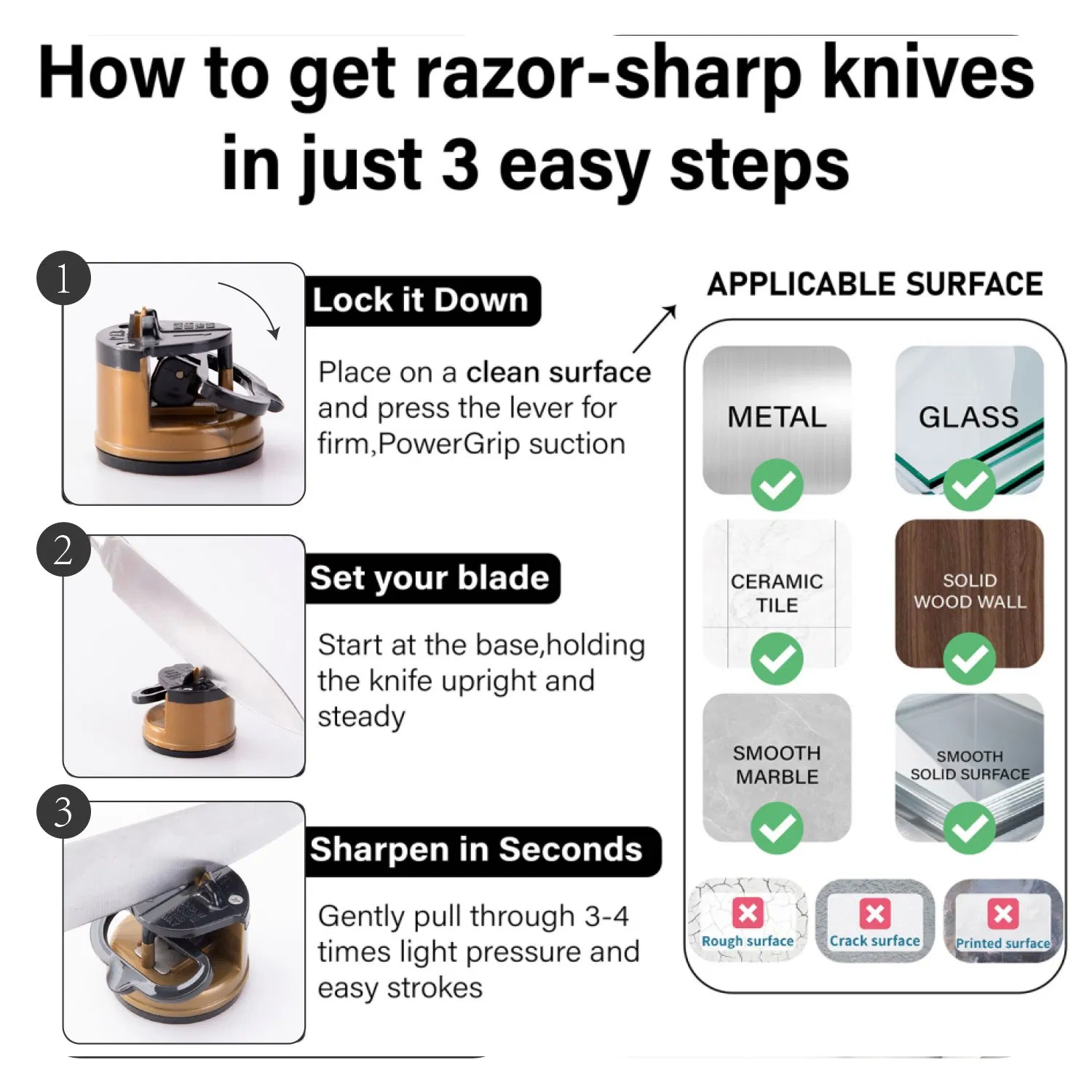 How to get razor-sharp knives in just 3 easy steps

1

Lock it Down

Place on a clean surface and press the lever for firm,PowerGrip suction

2

Set your blade

Start at the base,holding the knife upright and steady

3

Sharpen in Seconds

Gently pull through 3-4 times light pressure and easy strokes

APPLICABLE SURFACE

METAL

GLASS

CERAMIC TILE

SOLID WOOD WALL

SMOOTH MARBLE

SMOOTH SOLID SURFACE

Rough surface

Crack surface

Printed surface