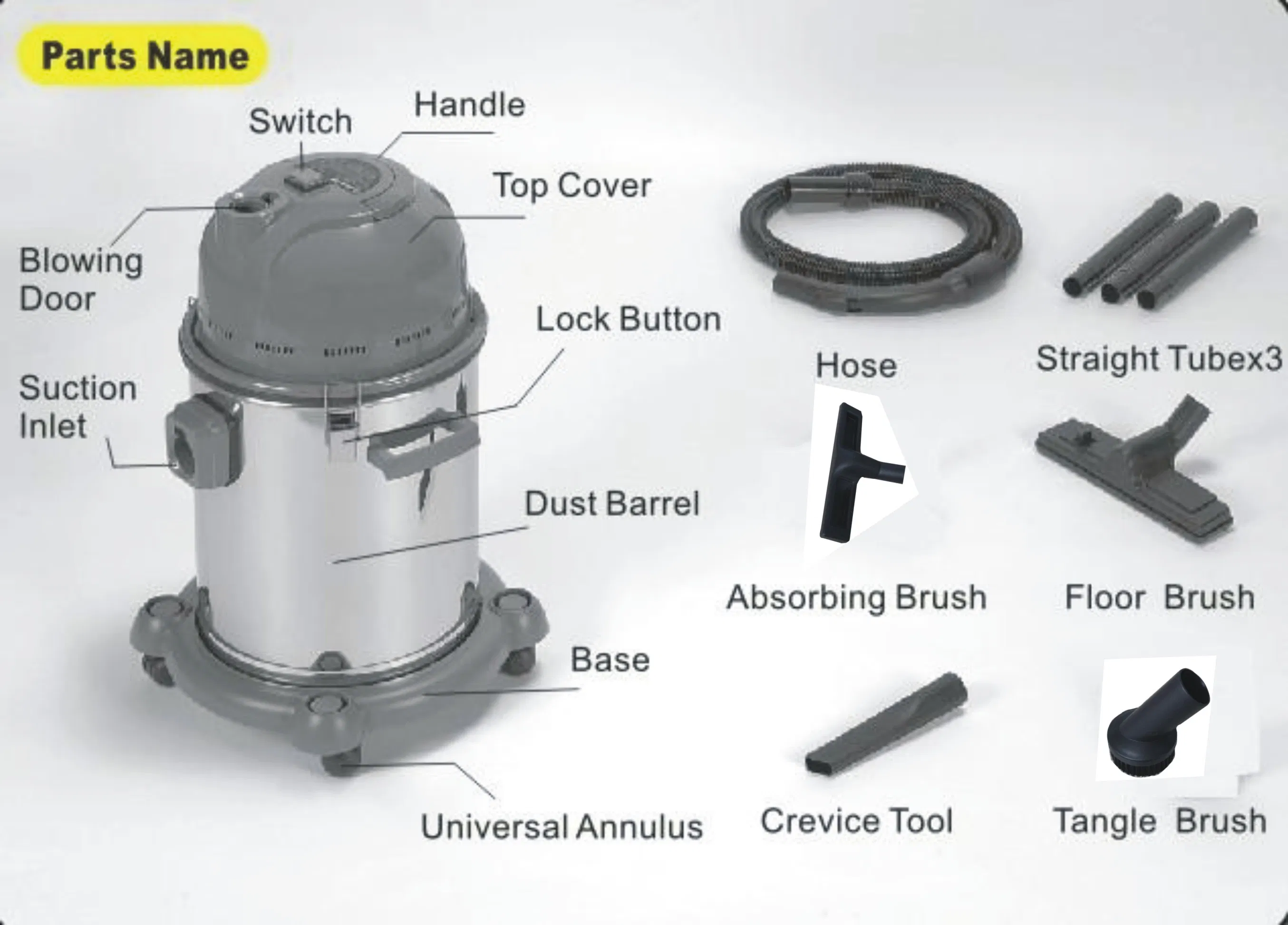 Parts Name

Switch

Handle

Top Cover

Blowing Door

Lock Button

Suction Inlet

Dust Barrel

Base

Universal Annulus

Hose

Straight Tubex3

Absorbing Brush

Floor Brush

Crevice Tool

Tangle Brush