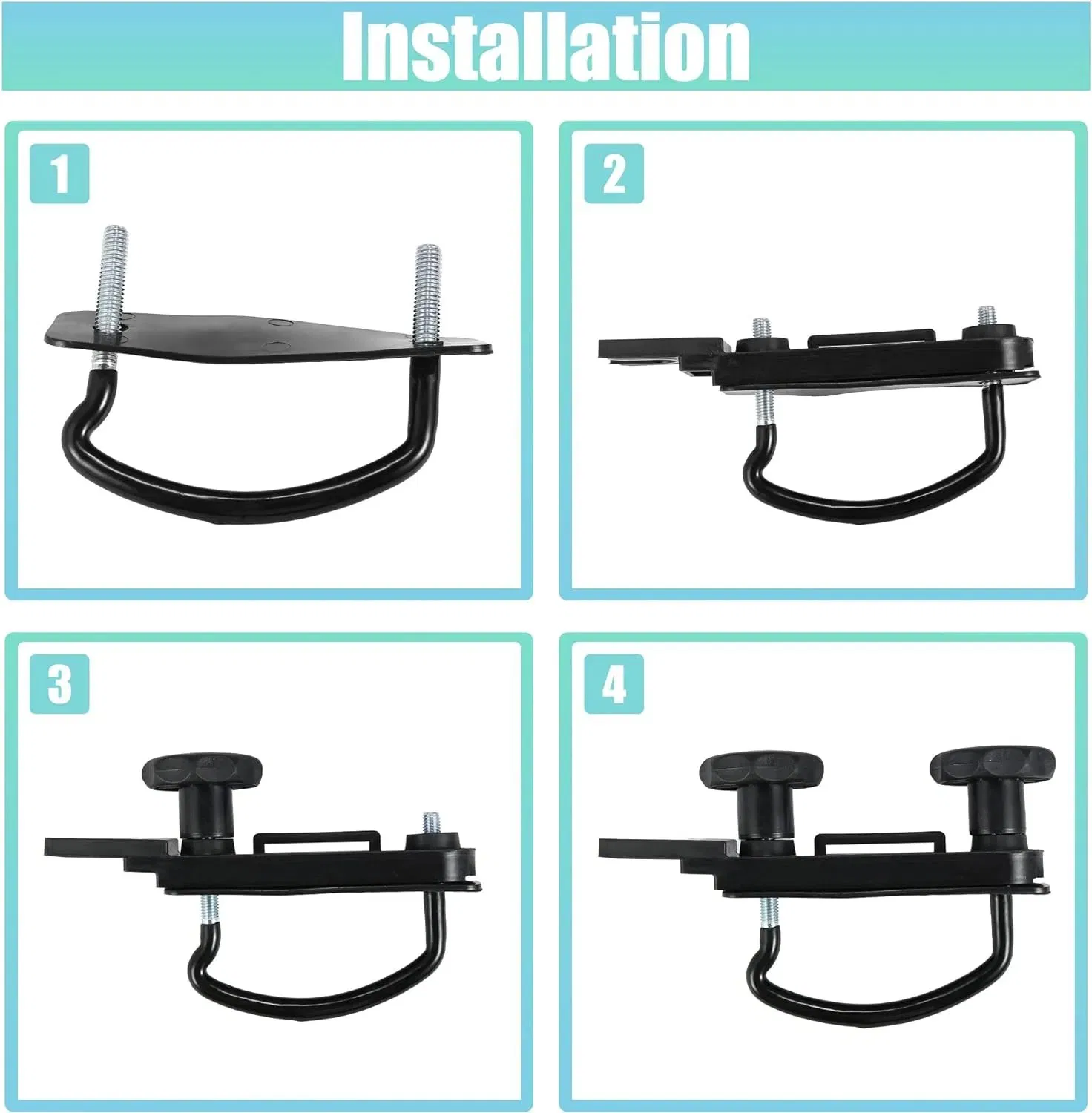 Installation

1

2

3

4