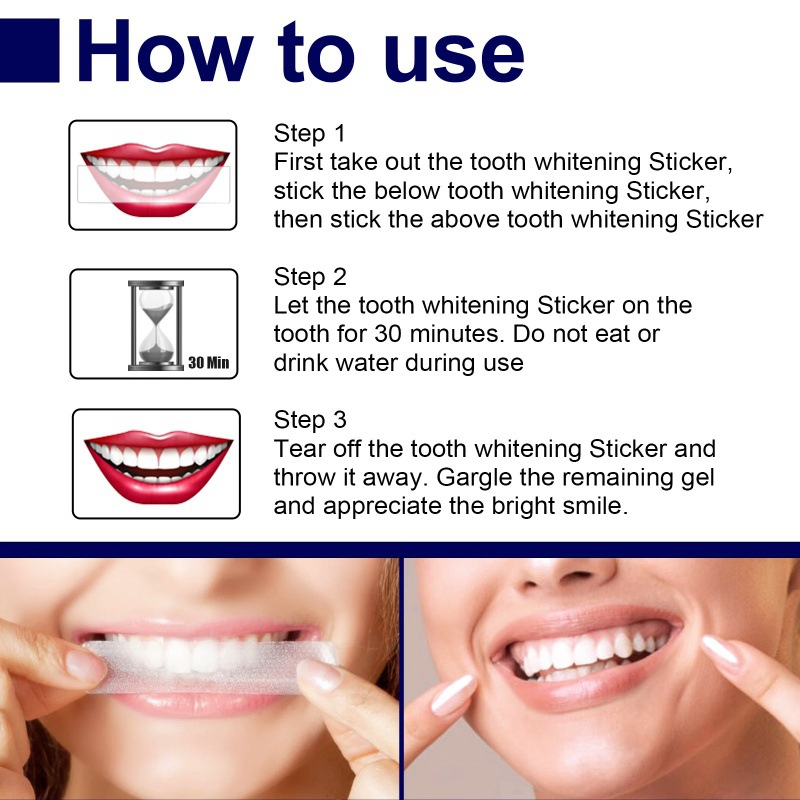 How to use

Step 1
First take out the tooth whitening Sticker, stick the below tooth whitening Sticker, then stick the above tooth whitening Sticker

30 Min

Step 2
Let the tooth whitening Sticker on the tooth for 30 minutes. Do not eat or drink water during use

Step 3
Tear off the tooth whitening Sticker and throw it away. Gargle the remaining gel and appreciate the bright smile.