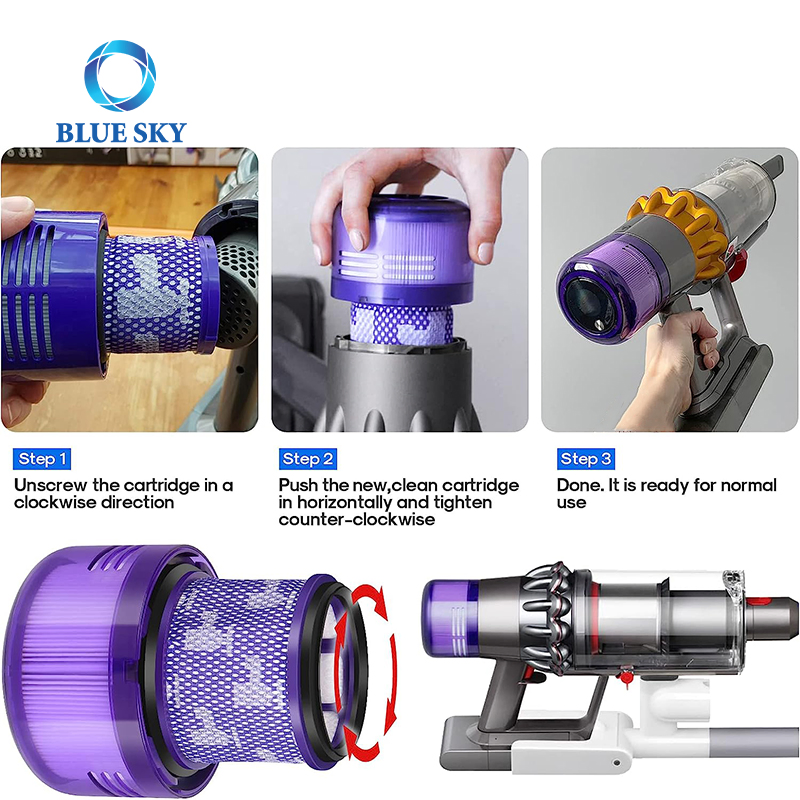 BLUE SKY

Step 1
Unscrew the cartridge in a clockwise direction

Step 2
Push the new,clean cartridge in horizontally and tighten counter-clockwise

Step 3
Done. It is ready for normal use