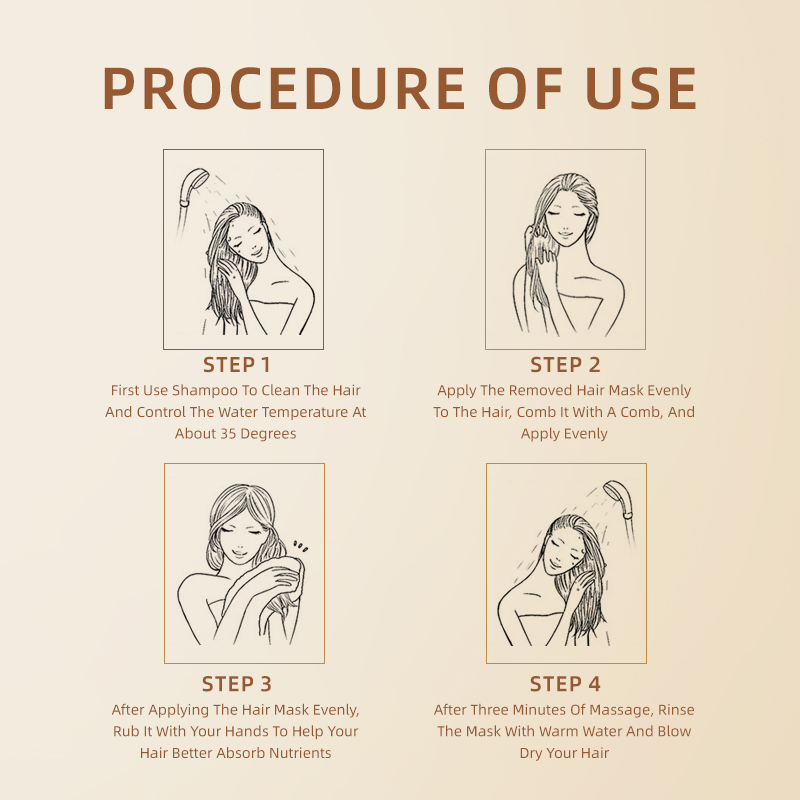 PROCEDURE OF USE

STEP 1
First Use Shampoo To Clean The Hair And Control The Water Temperature At About 35 Degrees

STEP 2
Apply The Removed Hair Mask Evenly To The Hair, Comb It With A Comb, And Apply Evenly

STEP 3
After Applying The Hair Mask Evenly, Rub It With Your Hands To Help Your Hair Better Absorb Nutrients

STEP 4
After Three Minutes Of Massage, Rinse The Mask With Warm Water And Blow Dry Your Hair