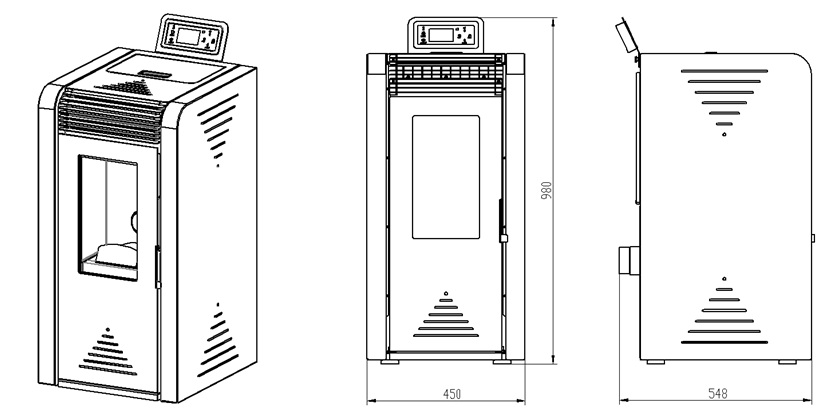 980

450

548