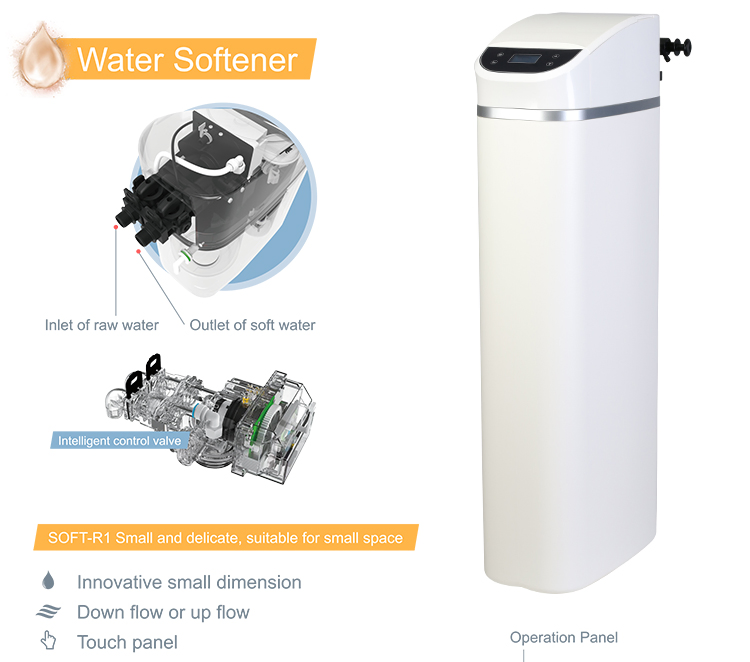 Water Softener

Inlet of raw water

Outlet of soft water

Intelligent control valve

SOFT-R1 Small and delicate, suitable for small space

Innovative small dimension

Down flow or up flow

Touch panel

Operation Panel