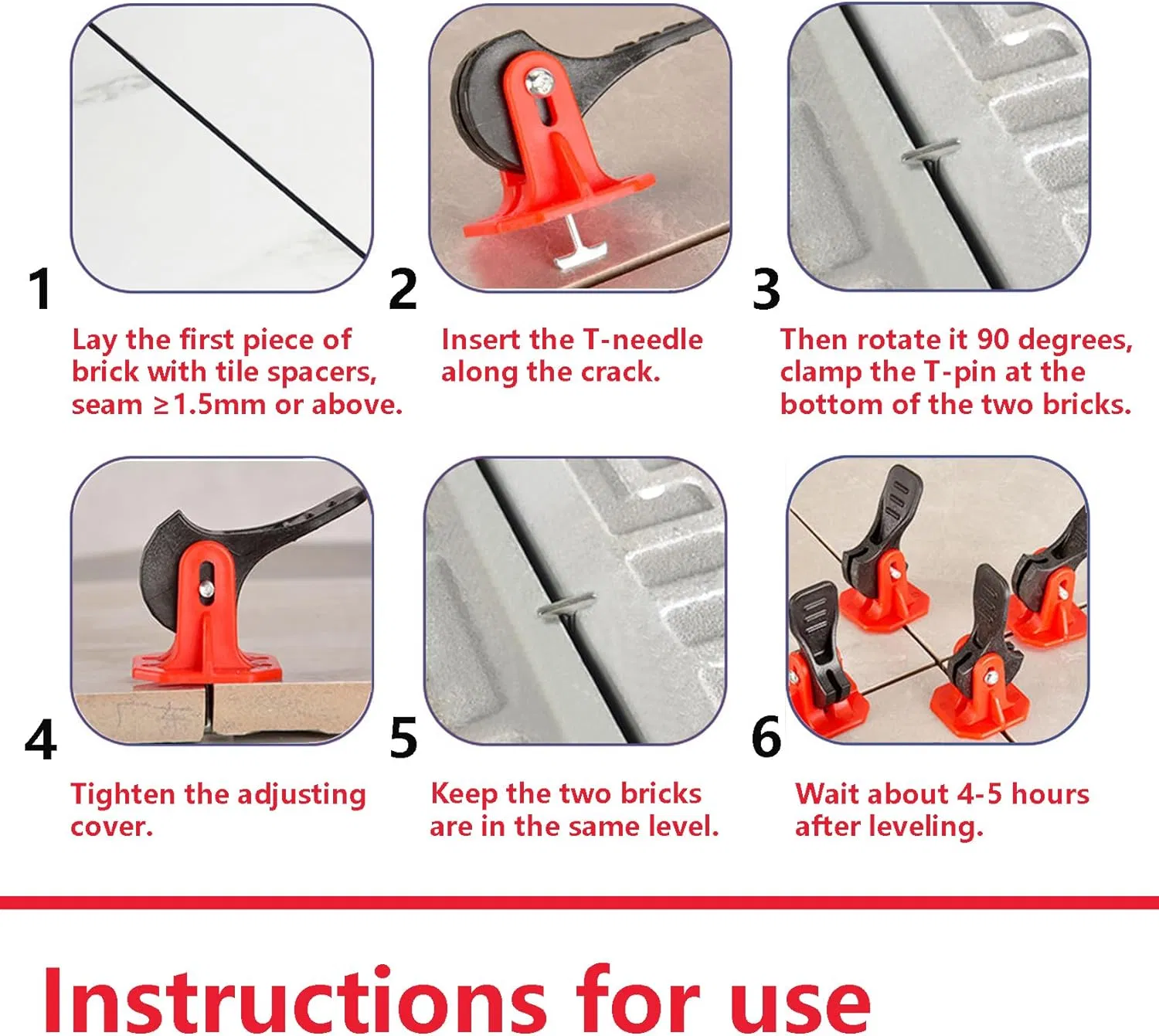 1
Lay the first piece of brick with tile spacers, seam ≥1.5mm or above.

2
Insert the T-needle along the crack.

3
Then rotate it 90 degrees, clamp the T-pin at the bottom of the two bricks.

4
Tighten the adjusting cover.

5
Keep the two bricks are in the same level.

6
Wait about 4-5 hours after leveling.

Instructions for use