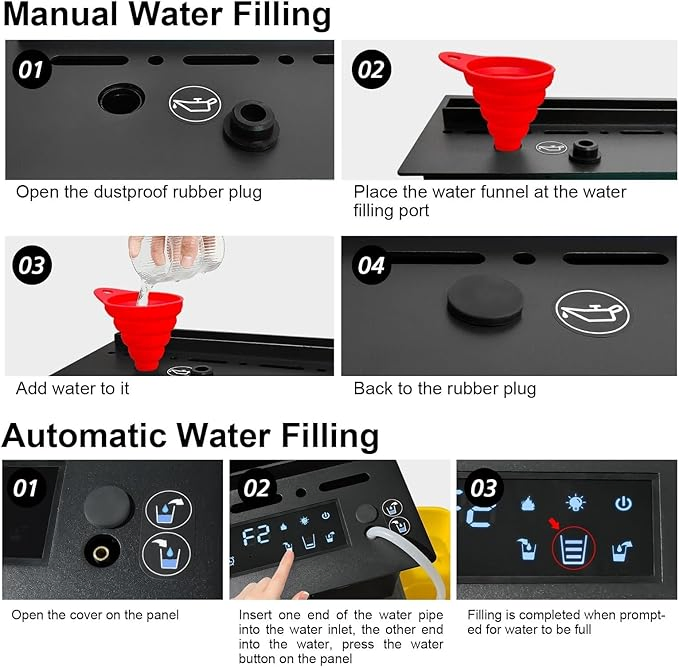 Manual Water Filling

01

Open the dustproof rubber plug

02

Place the water funnel at the water filling port

03

Add water to it

04

Back to the rubber plug

Automatic Water Filling

01

Open the cover on the panel

02

F2

Insert one end of the water pipe into the water inlet, the other end into the water, press the water button on the panel

03

Filling is completed when prompted for water to be full