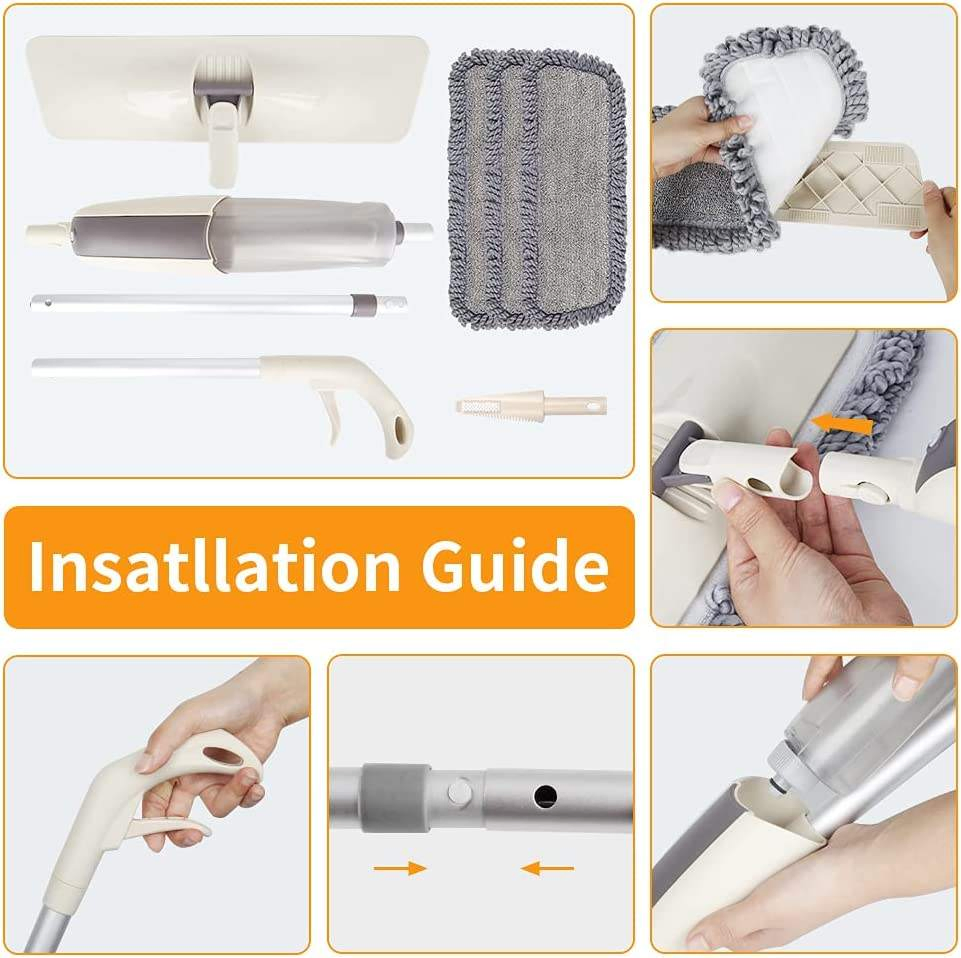 Insatllation Guide