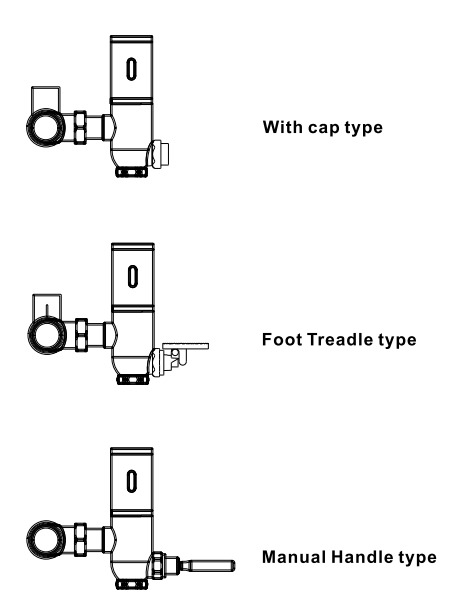 With cap type

Foot Treadle type

Manual Handle type