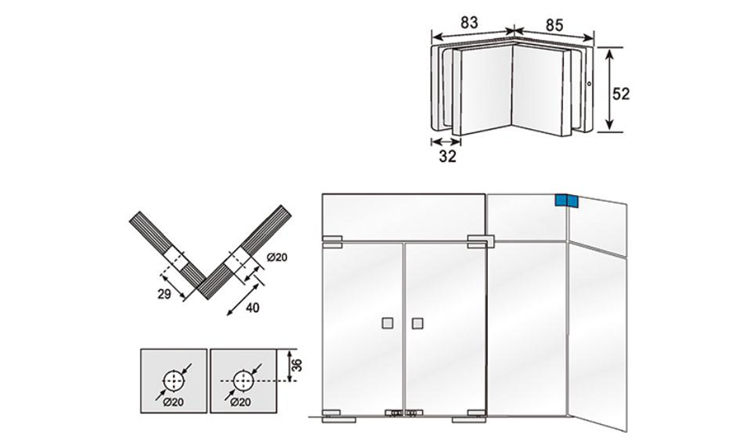 83
85
52
32

Ø20
29
40

36
Ø20
Ø20