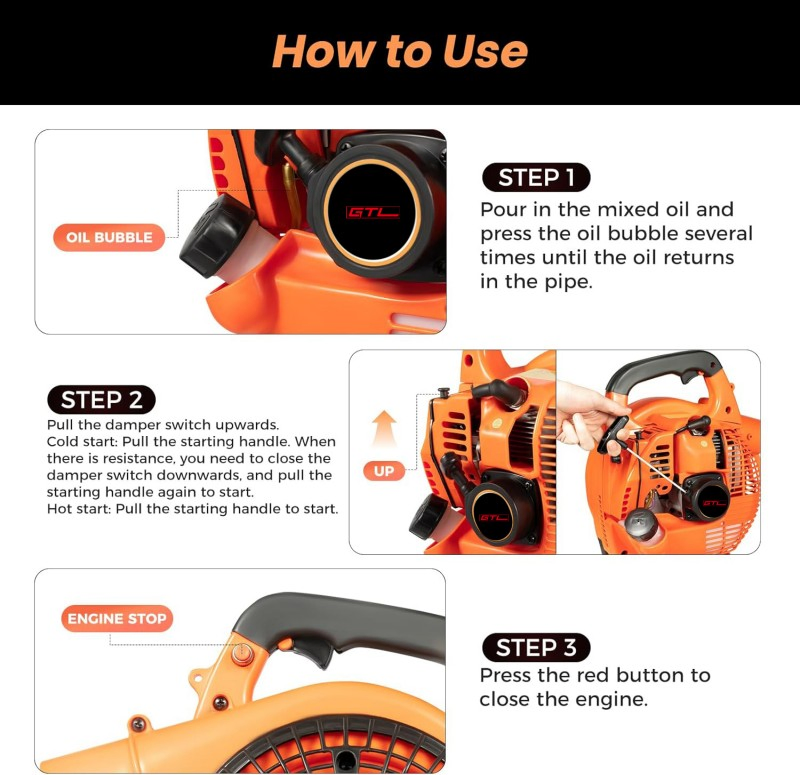 How to Use

OIL BUBBLE

GTL

STEP 1
Pour in the mixed oil and press the oil bubble several times until the oil returns in the pipe.

STEP 2
Pull the damper switch upwards.
Cold start: Pull the starting handle. When there is resistance, you need to close the damper switch downwards, and pull the starting handle again to start.
Hot start: Pull the starting handle to start.

UP

GTL

GTL

ENGINE STOP

STEP 3
Press the red button to close the engine.