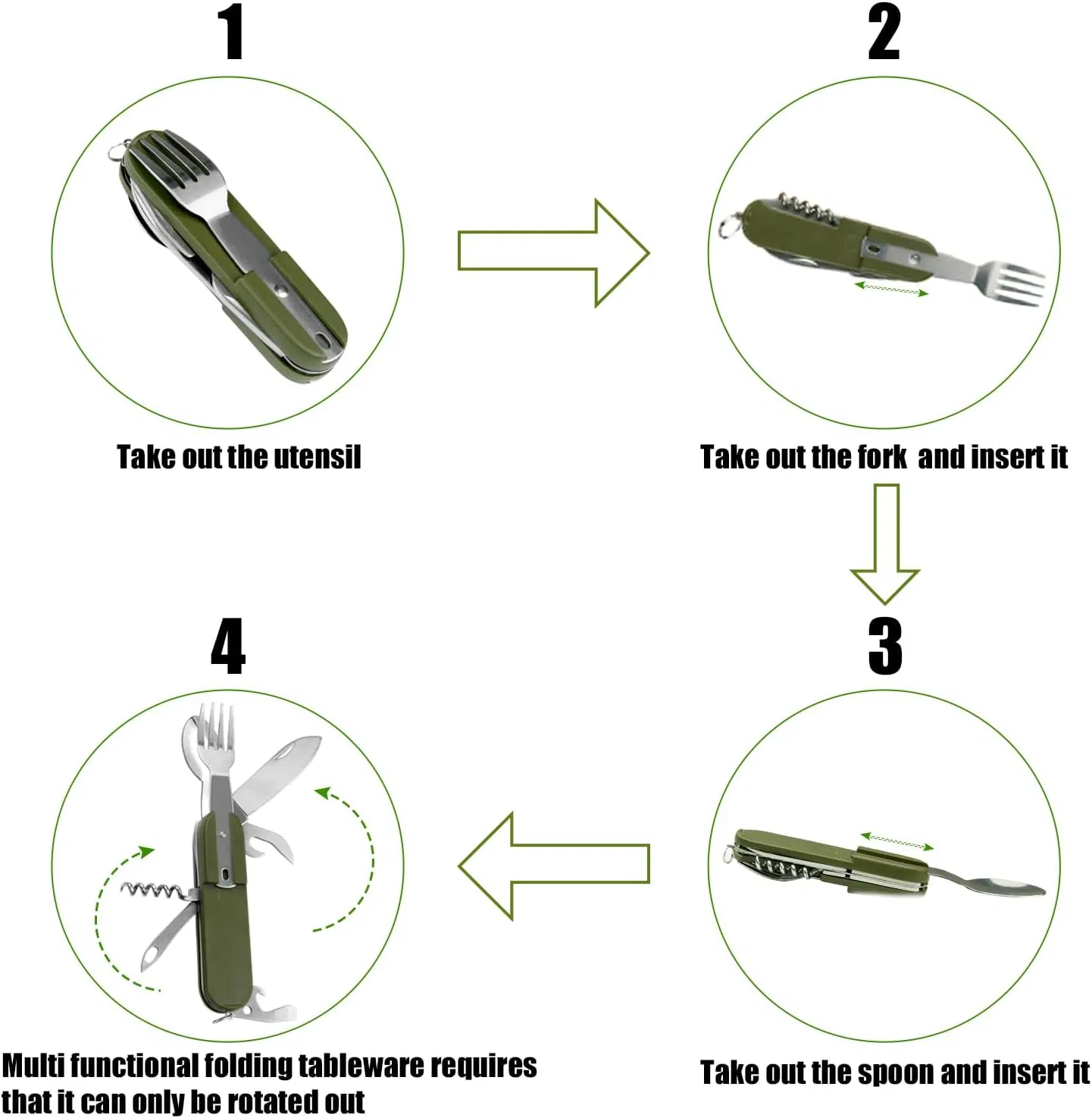 1

Take out the utensil

2

Take out the fork  and insert it

3

Take out the spoon and insert it

4

Multi functional folding tableware requires that it can only be rotated out