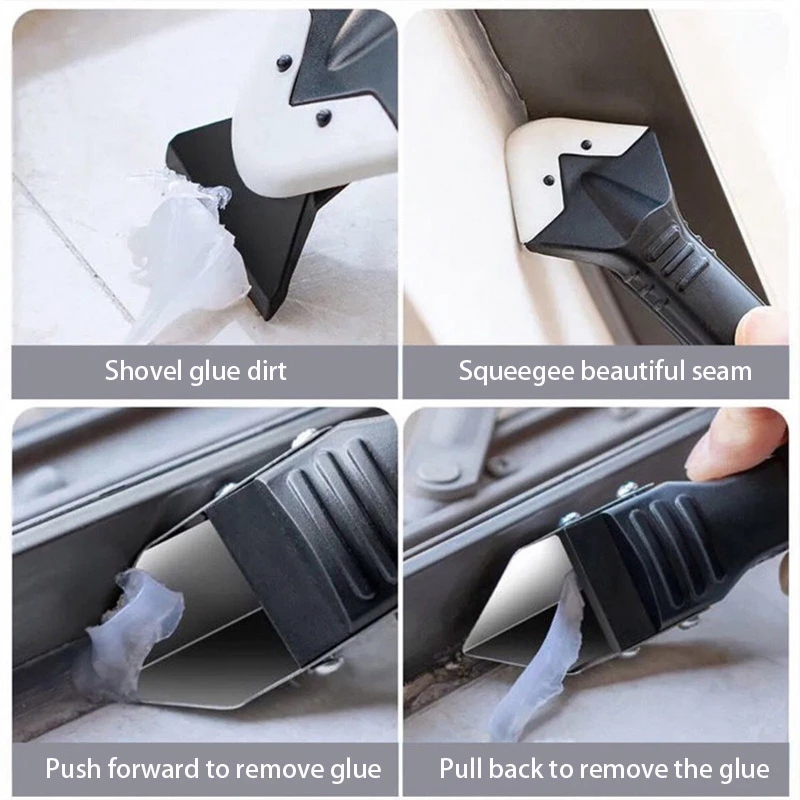 Shovel glue dirt

Squeegee beautiful seam

Push forward to remove glue

Pull back to remove the glue