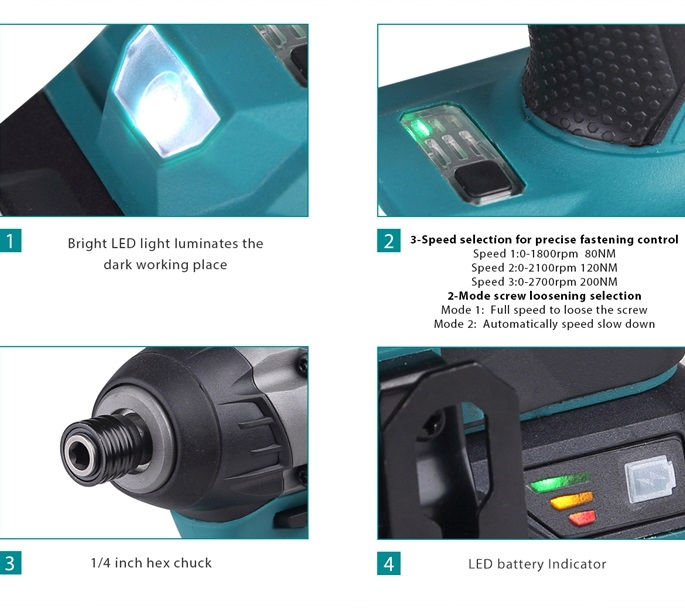 1

Bright LED light luminates the dark working place

2

3-Speed selection for precise fastening control
Speed 1:0-1800rpm 80NM
Speed 2:0-2100rpm 120NM
Speed 3:0-2700rpm 200NM
2-Mode screw loosening selection
Mode 1: Full speed to loose the screw
Mode 2: Automatically speed slow down

3

1/4 inch hex chuck

4

LED battery Indicator