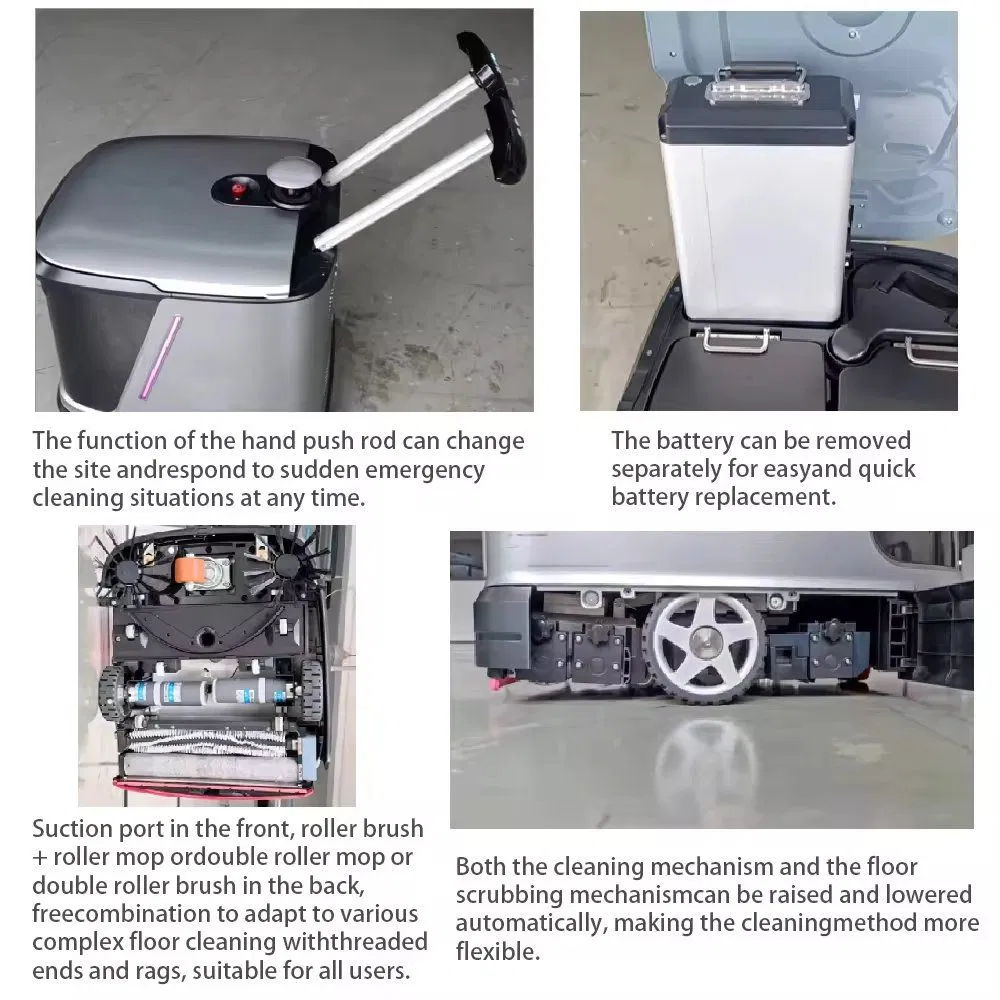 The function of the hand push rod can change the site andrespond to sudden emergency cleaning situations at any time.

The battery can be removed separately for easyand quick battery replacement.

Suction port in the front, roller brush + roller mop ordouble roller mop or double roller brush in the back, freecombination to adapt to various complex floor cleaning withthreaded ends and rags, suitable for all users.

Both the cleaning mechanism and the floor scrubbing mechanismcan be raised and lowered automatically, making the cleaningmethod more flexible.